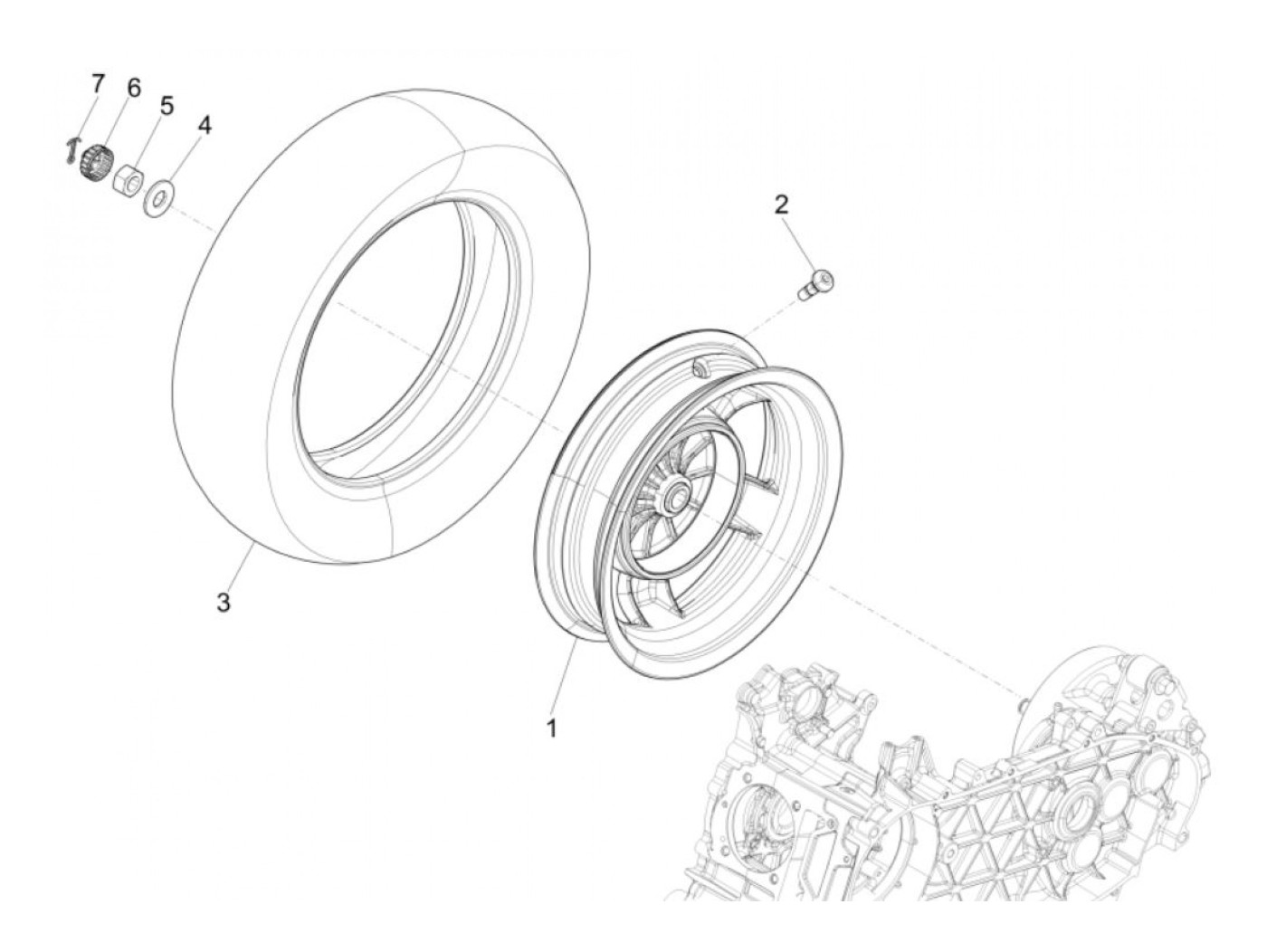 7
6
5
4
2
3
1