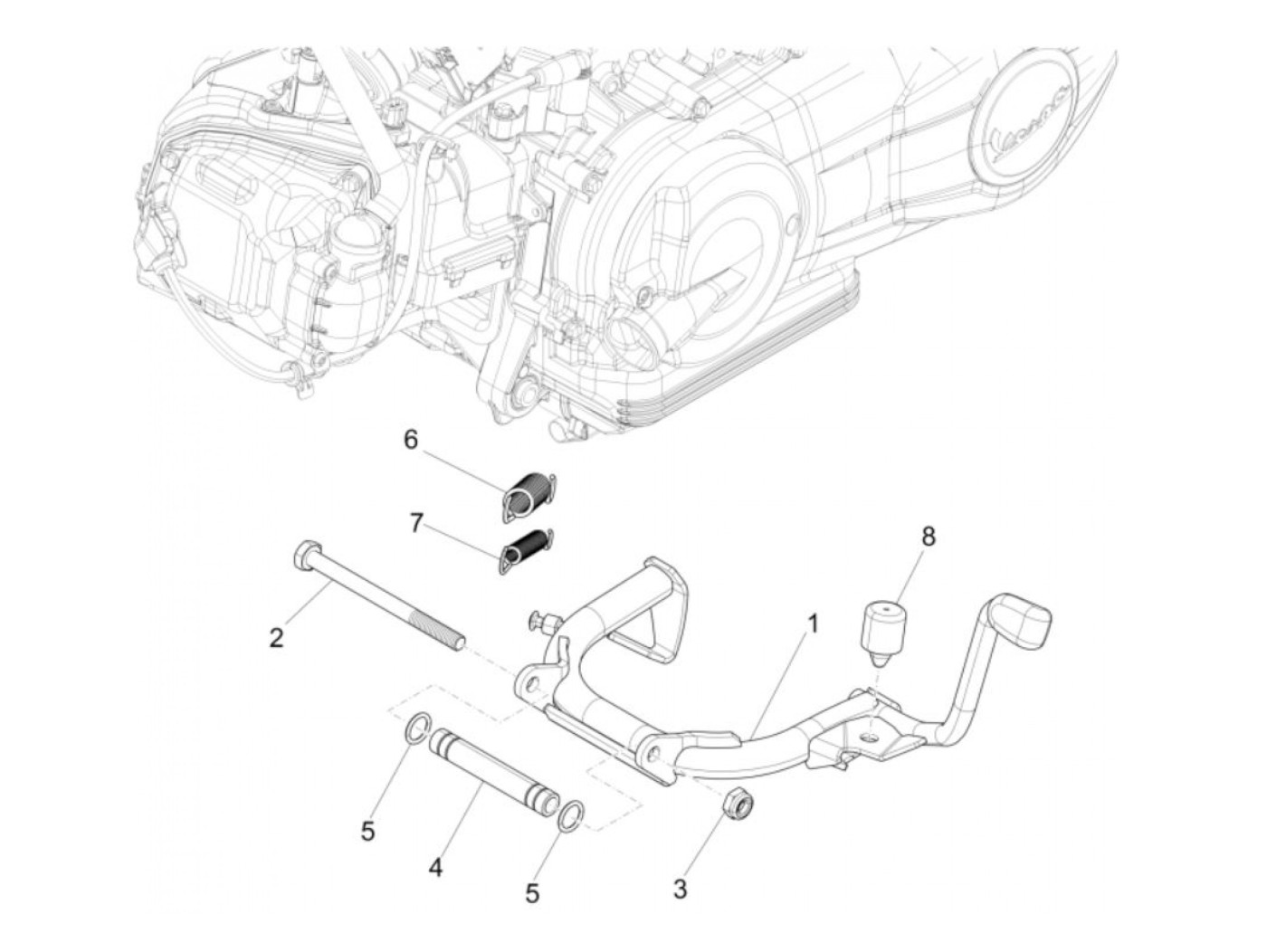 Vespa

6

7

8

2

1

5

4

5

3