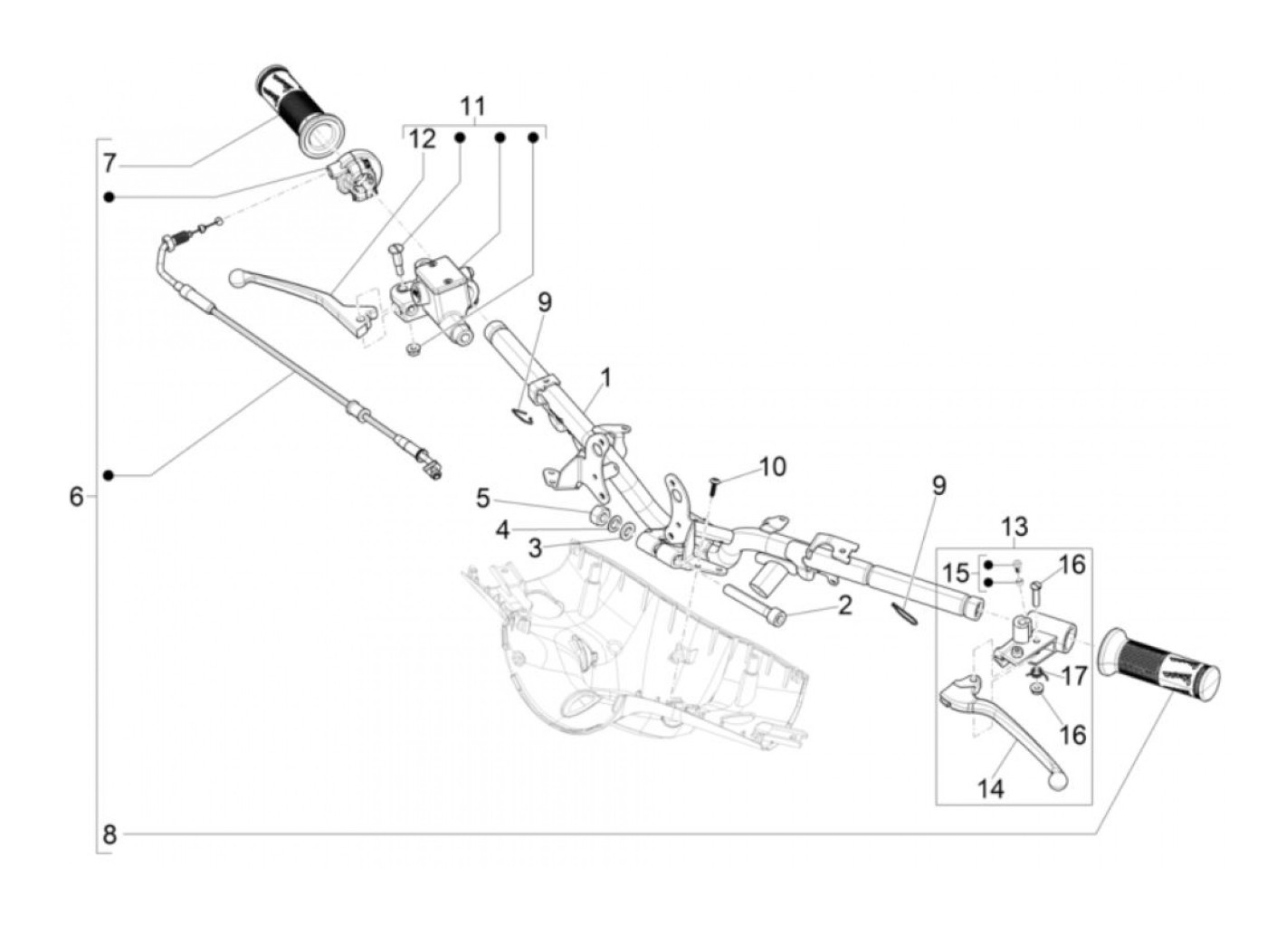 11
12
7
9
1
10
9
6
5
4
3
13
15
16
2
17
16
14
8