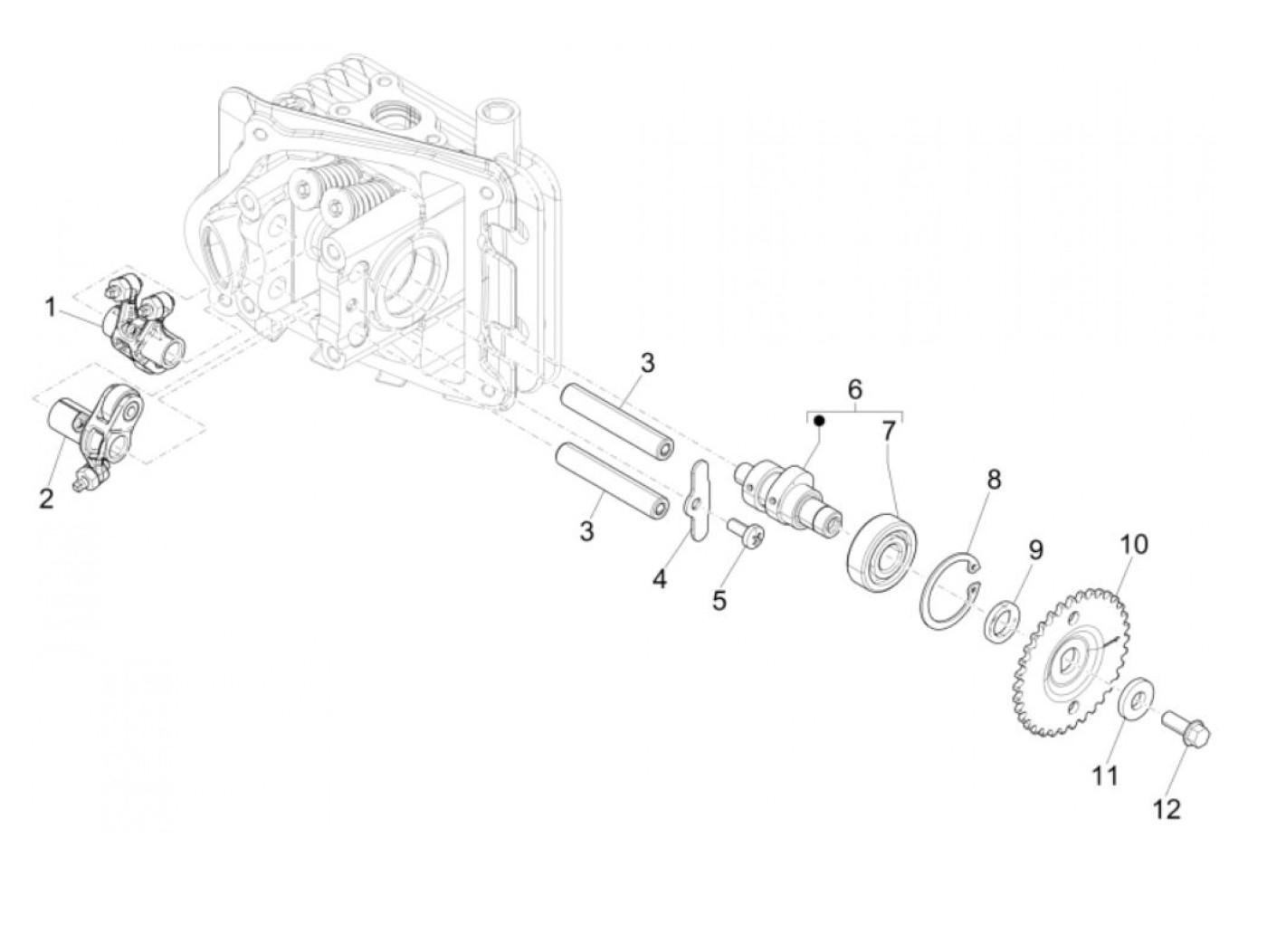 1
2
3
3
4
5
6
7
8
9
10
11
12