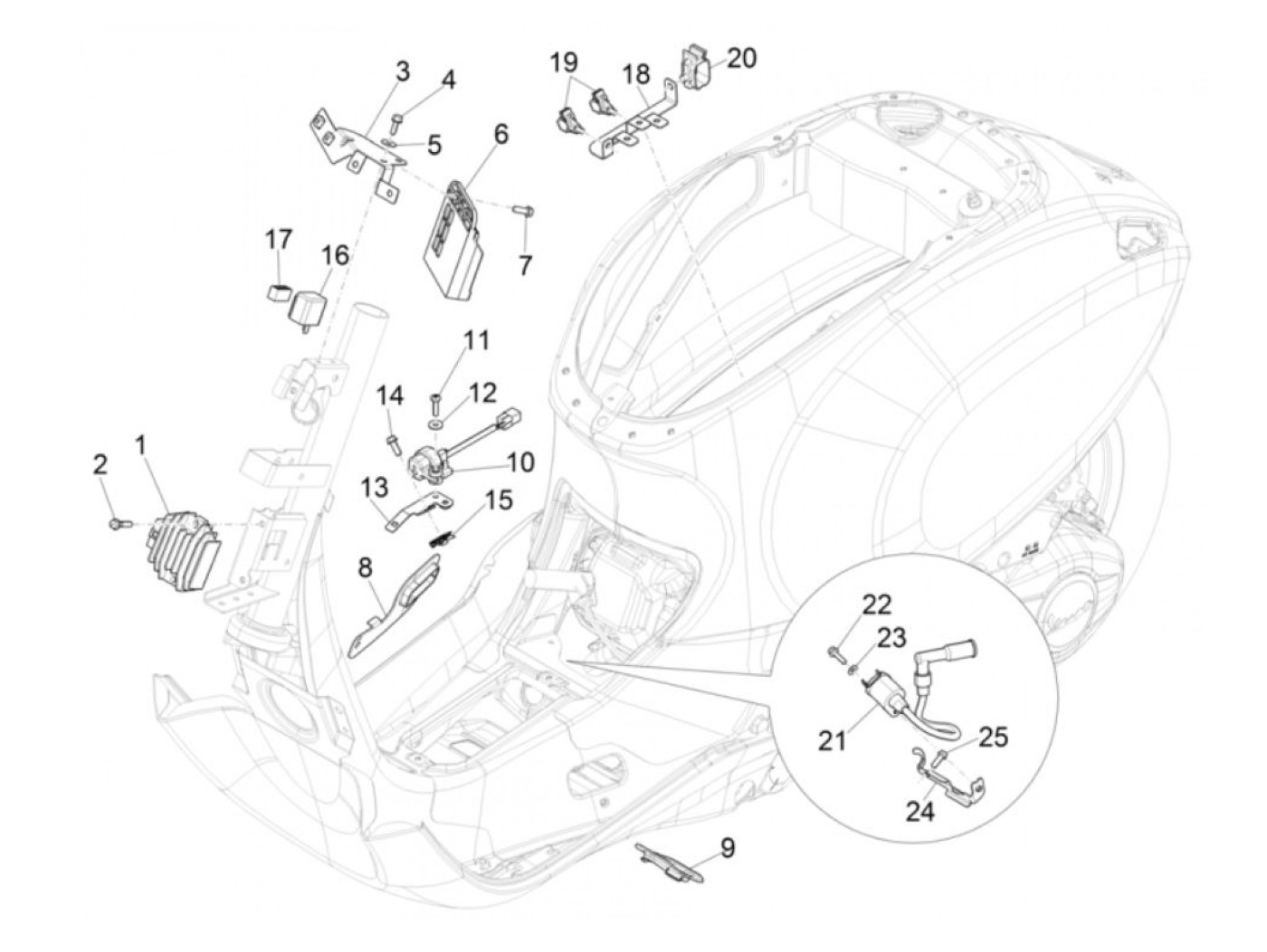 3
4
5
6
7
19
18
20
17
16
11
12
14
10
13
15
2
1
8
22
23
21
25
24
9