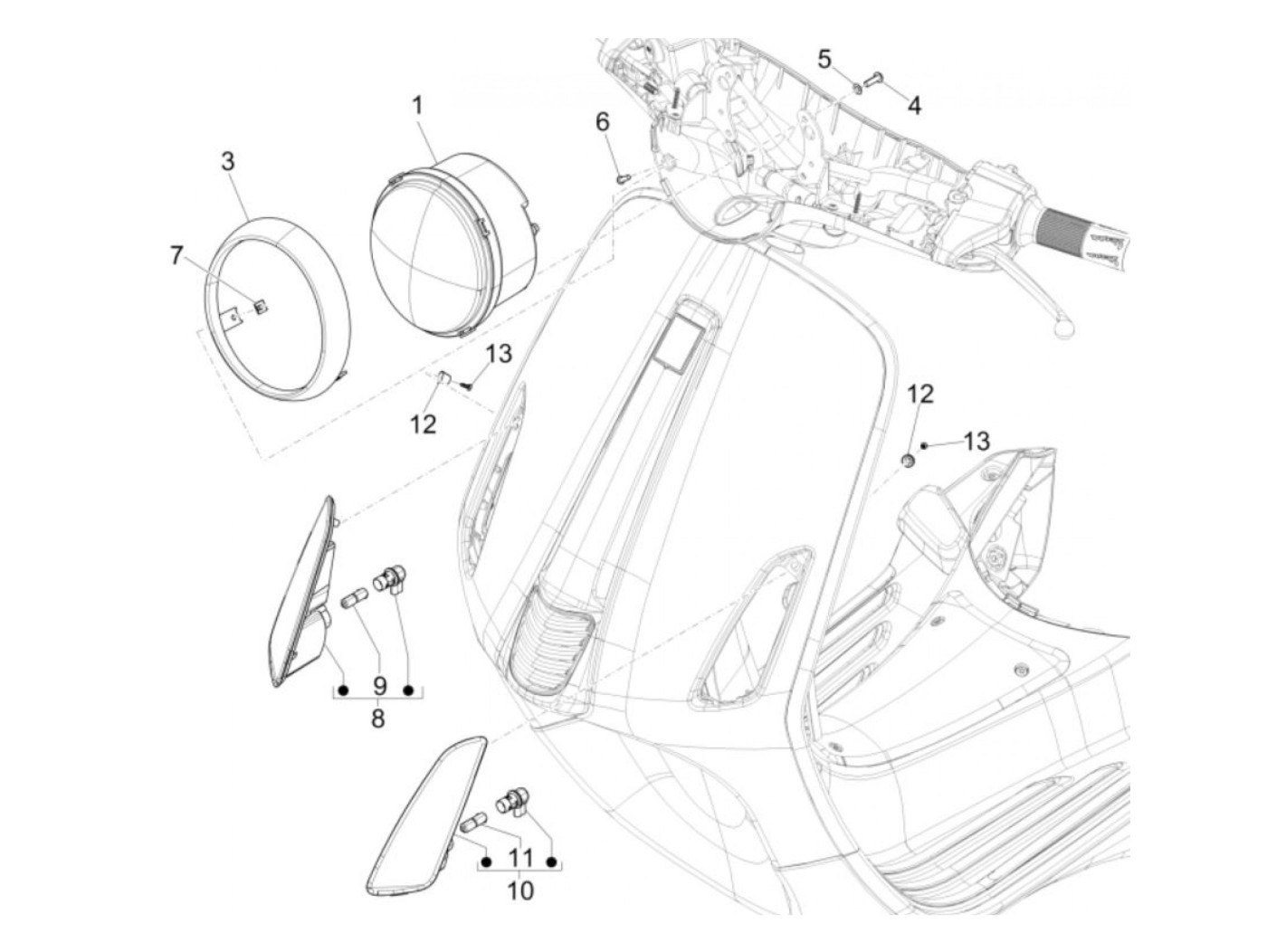 5
4
1
6
3
7
13
12
12
13
9
8
11
10