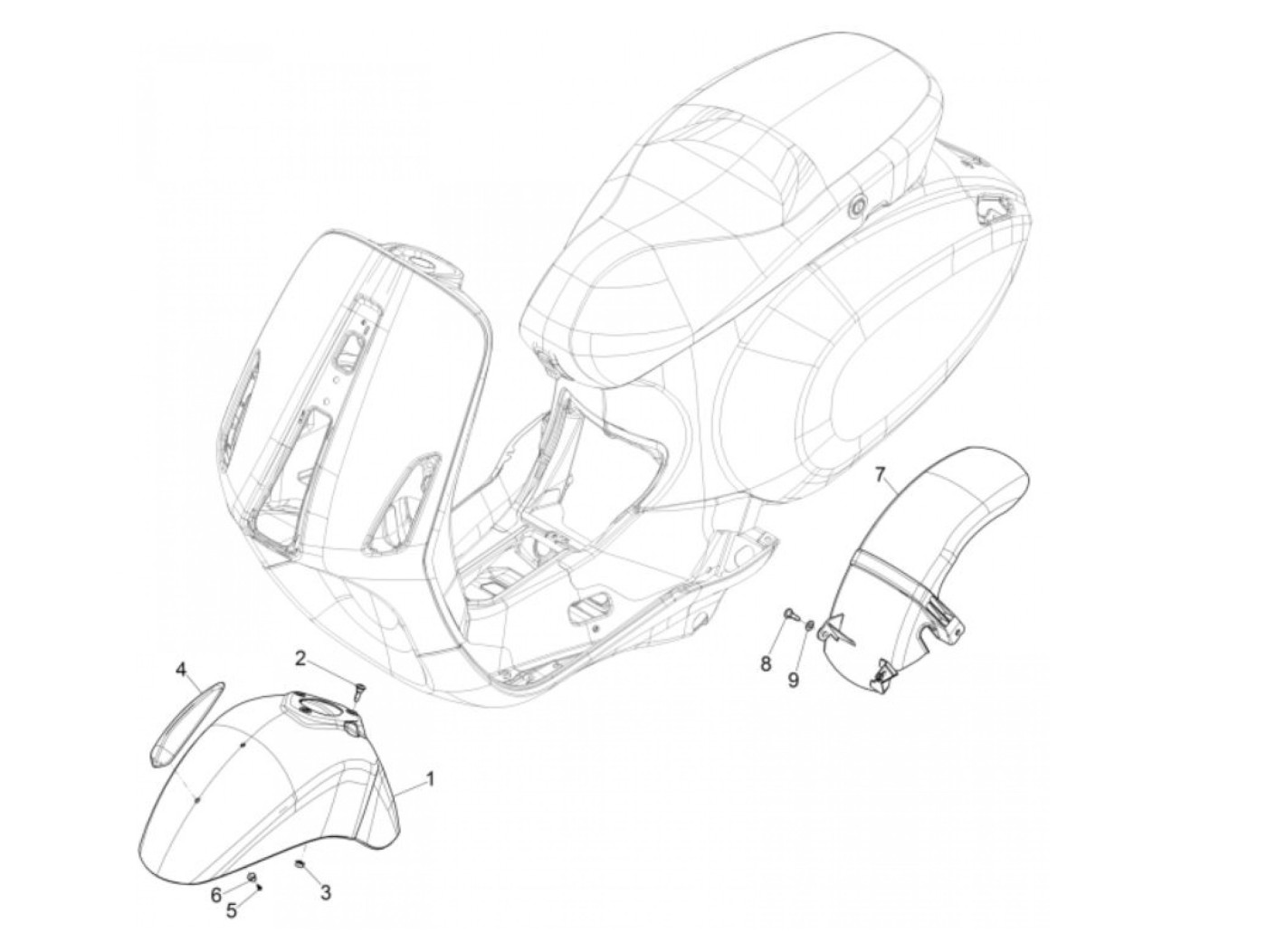 7
8
9
4
2
1
6
5
3