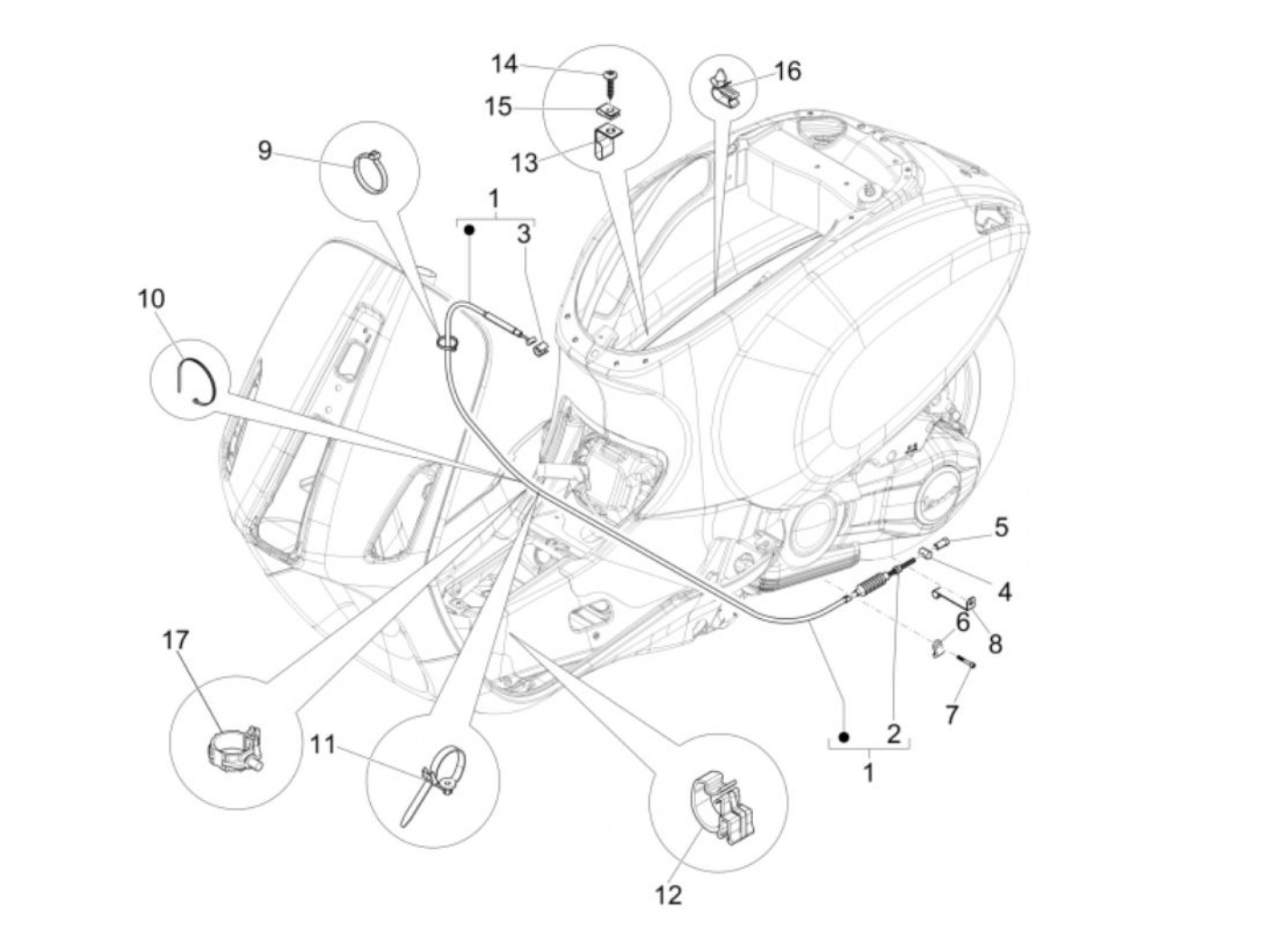 14
16
15
13
9
1
3
10
5
4
6
8
7
17
11
2
1
12