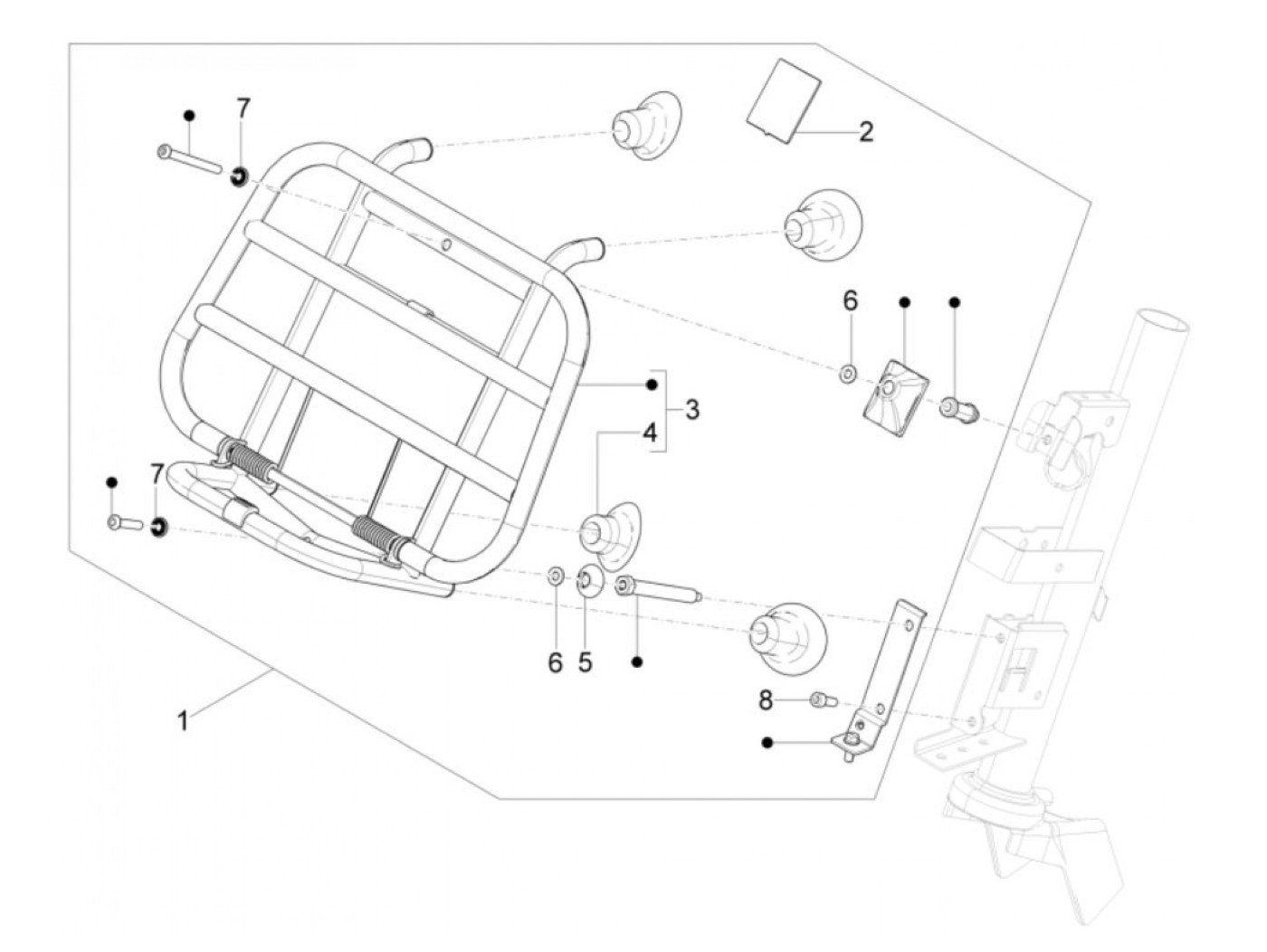 7
2
6
3
4
7
6
5
8
1