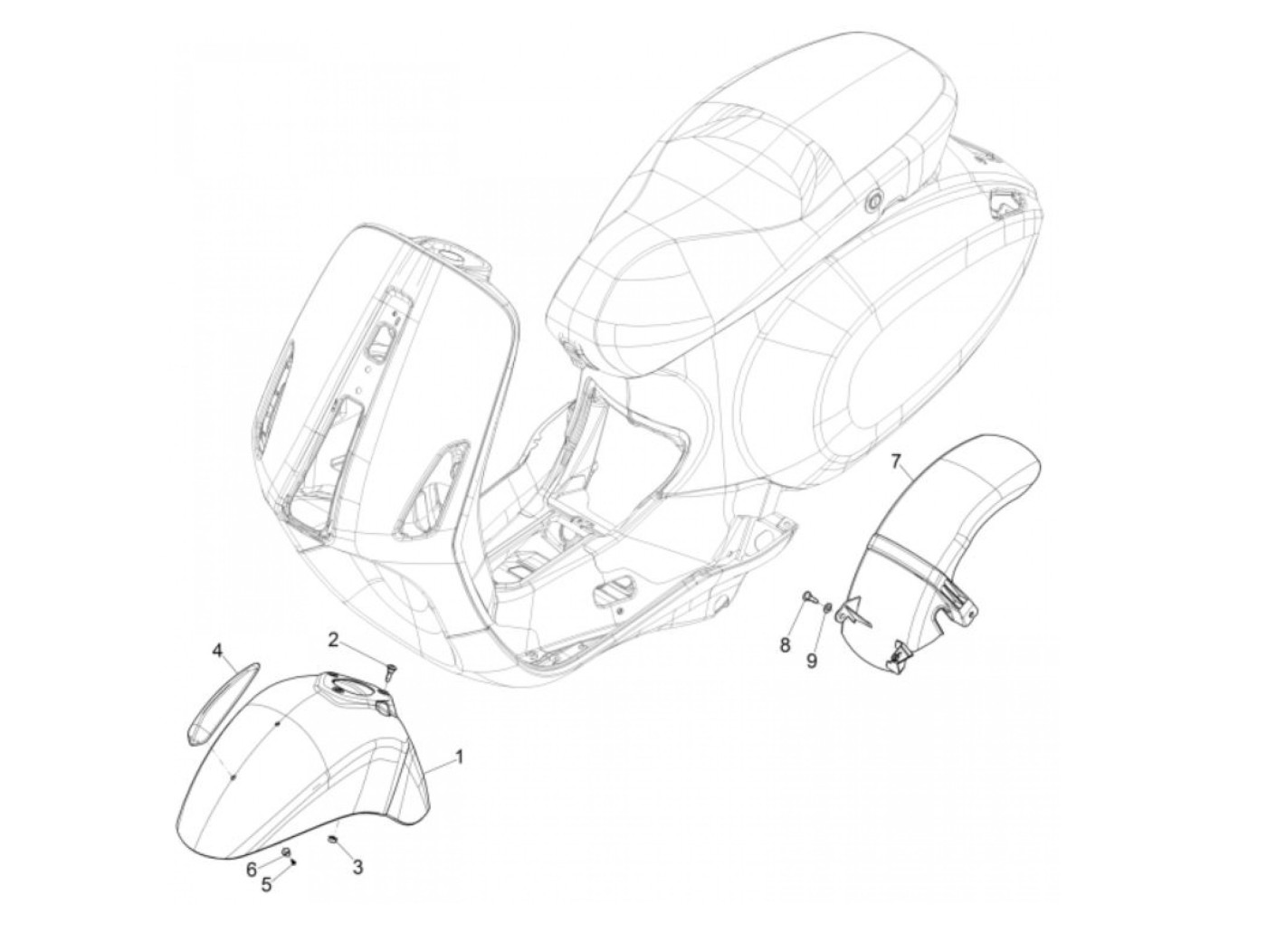 7
8
9
4
2
1
6
5
3