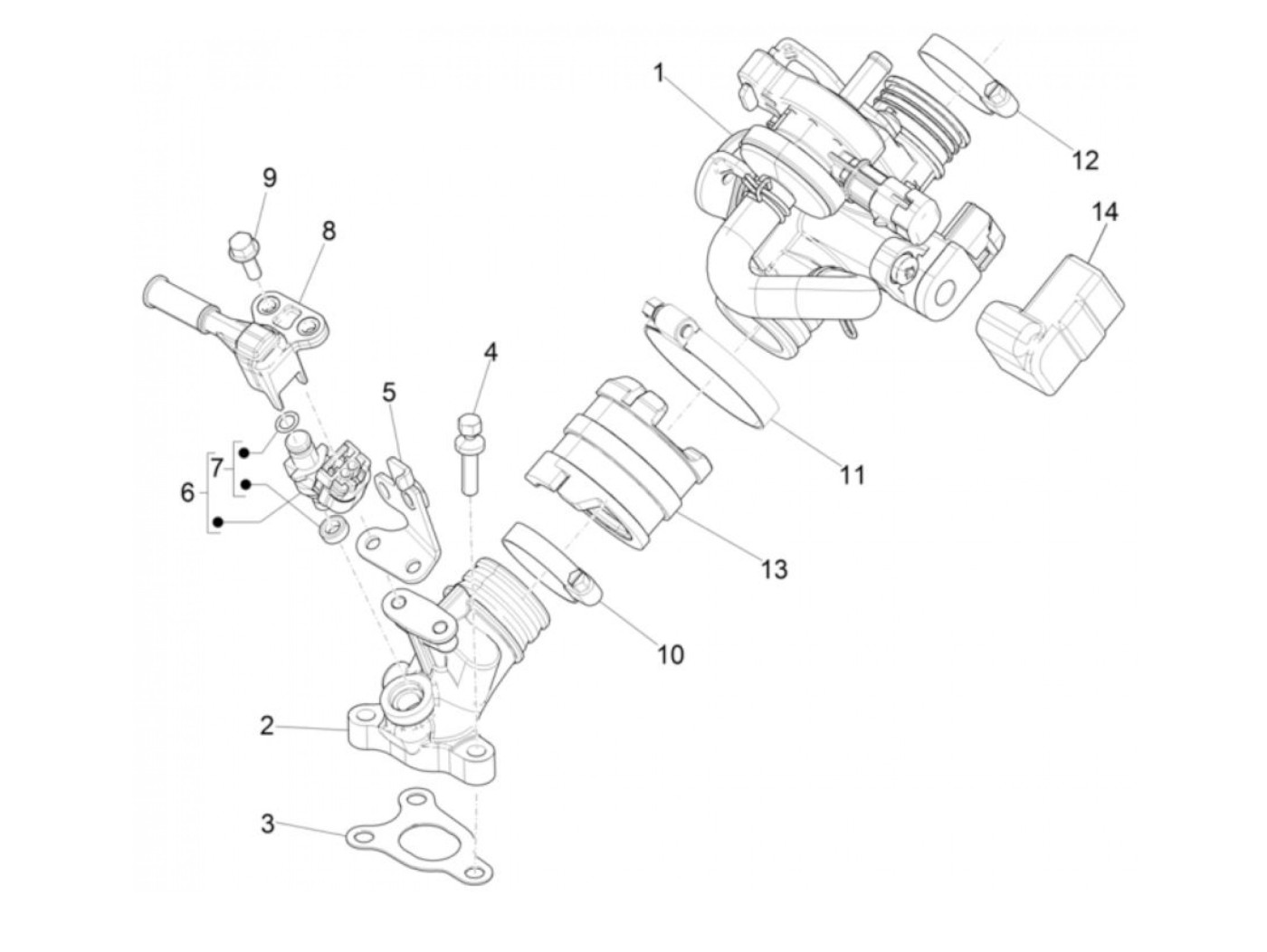 1
12
14
9
8
4
5
11
7
6
13
10
2
3