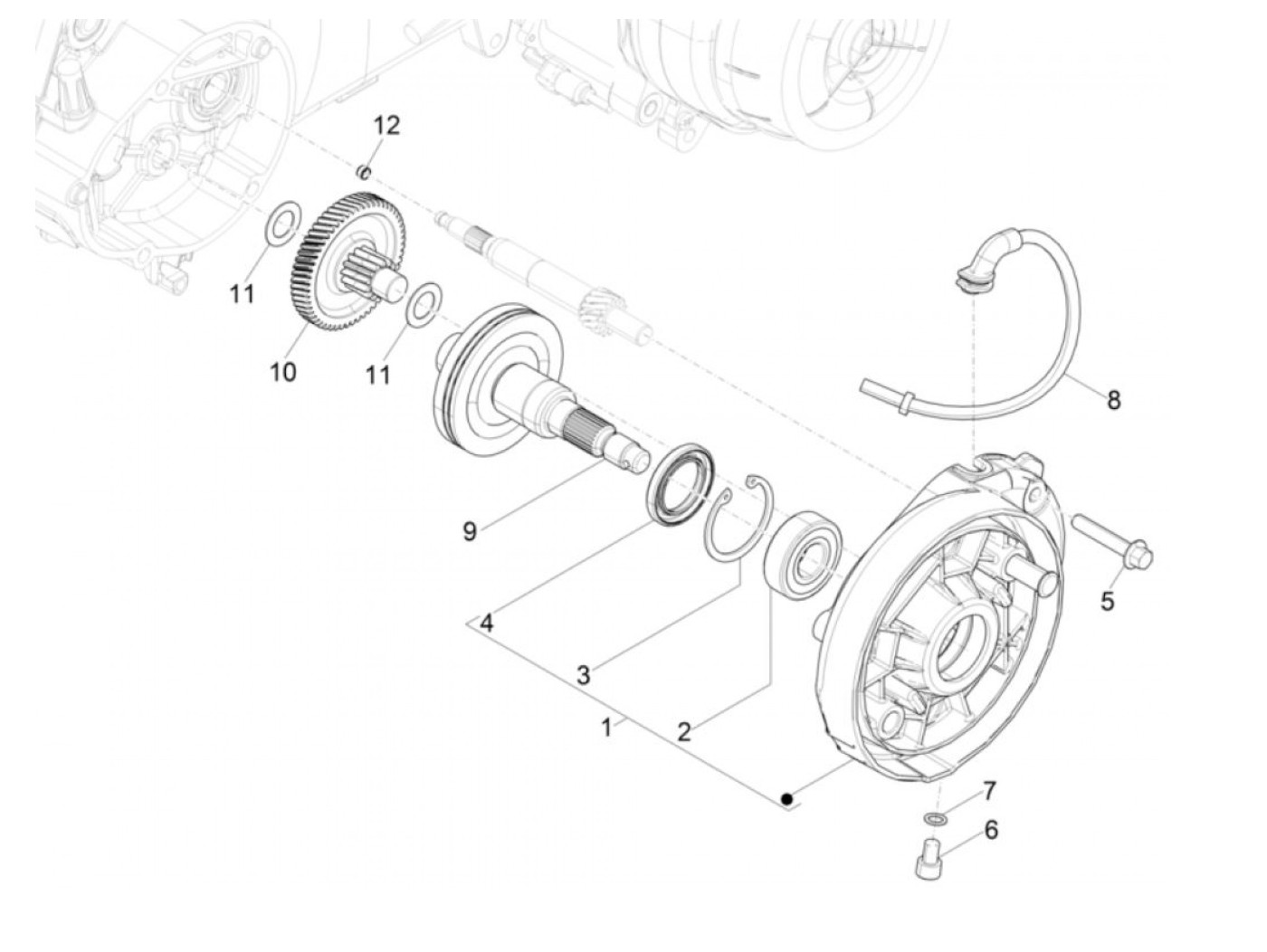 12
11
10
11
8
9
5
4
3
1
2
7
6