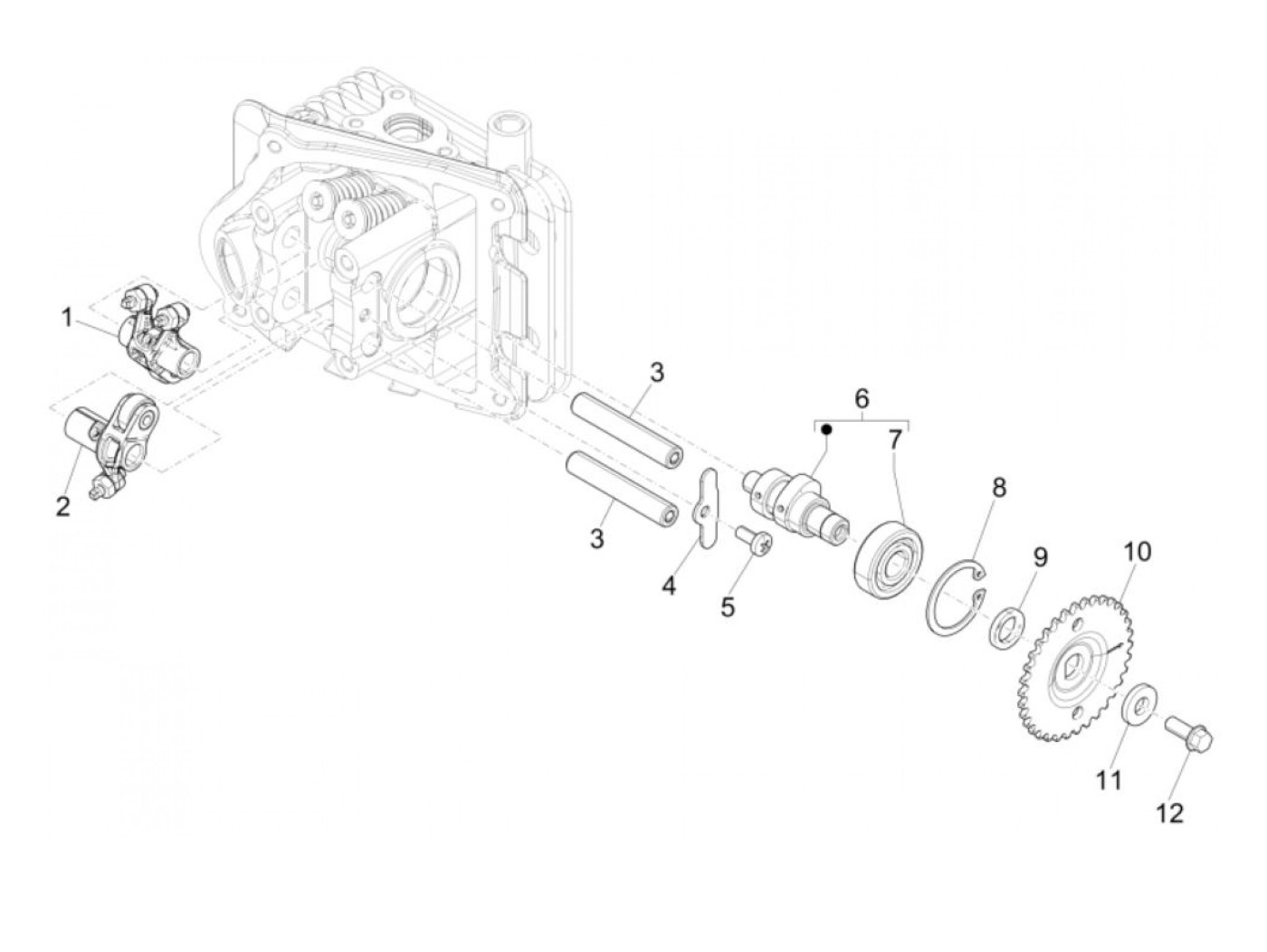 1
2
3
3
4
5
6
7
8
9
10
11
12