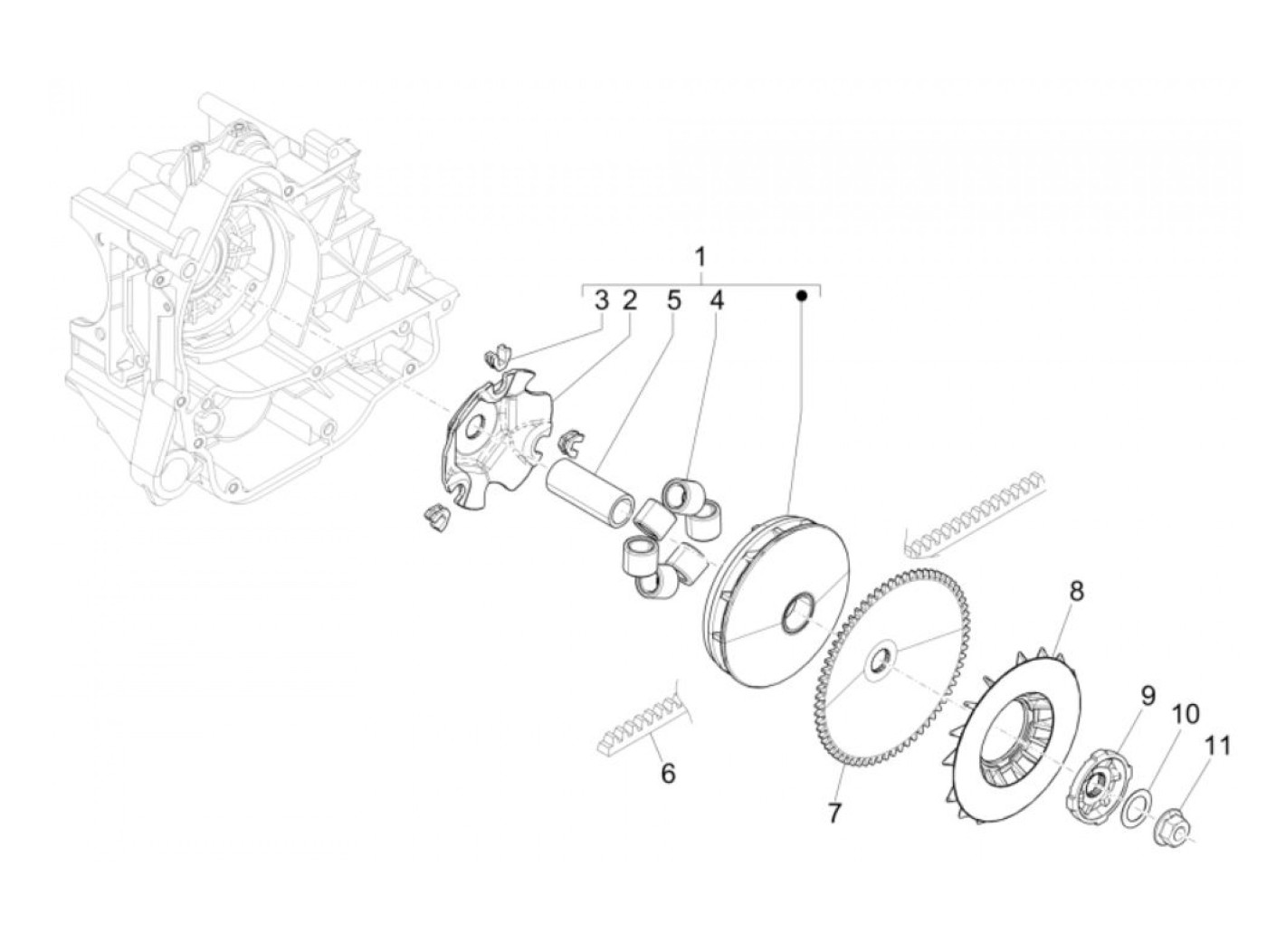 1
3 2 5 4
8
9
10
11
6
7