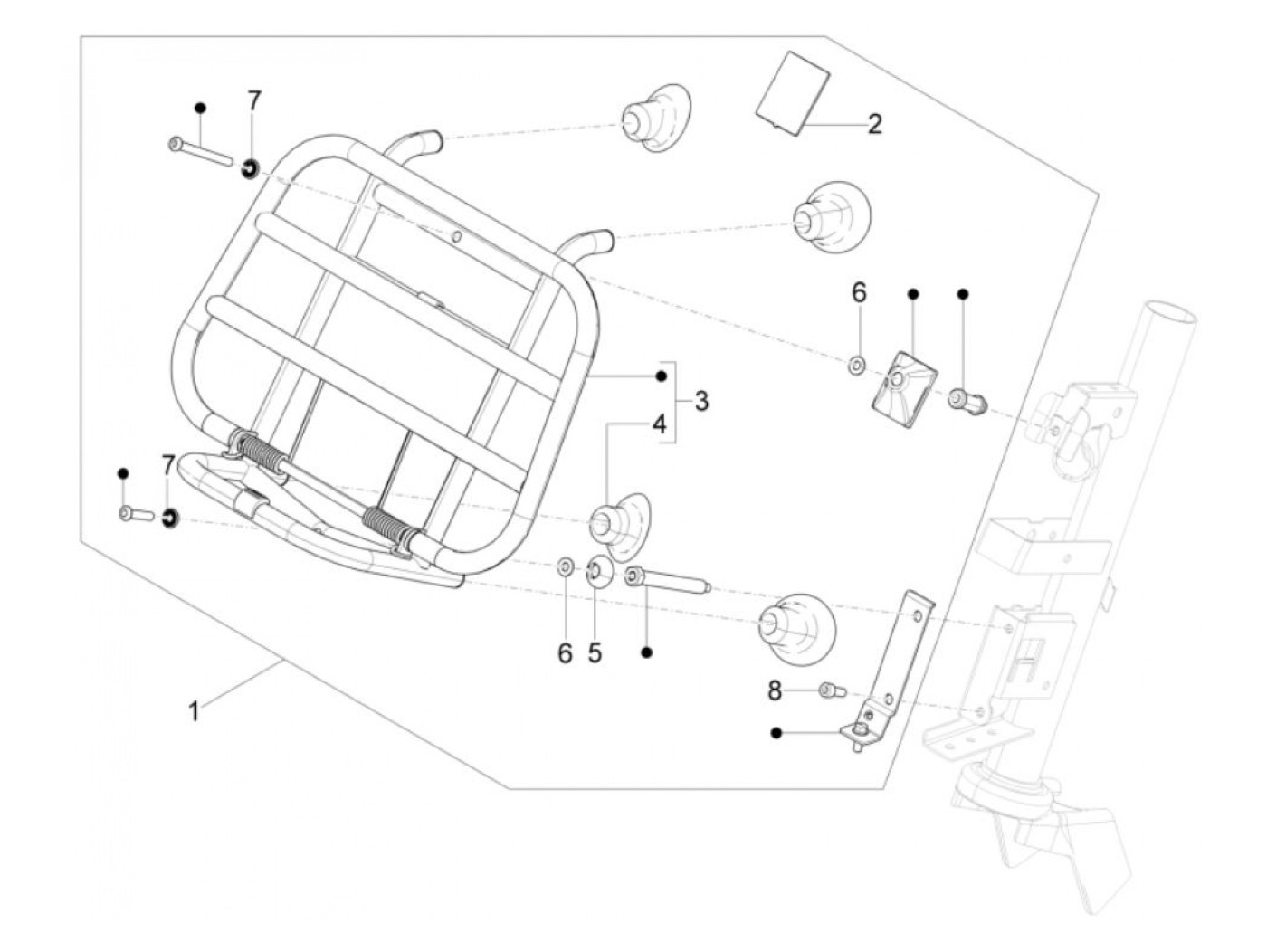 7
2
6
3
4
7
6
5
8
1