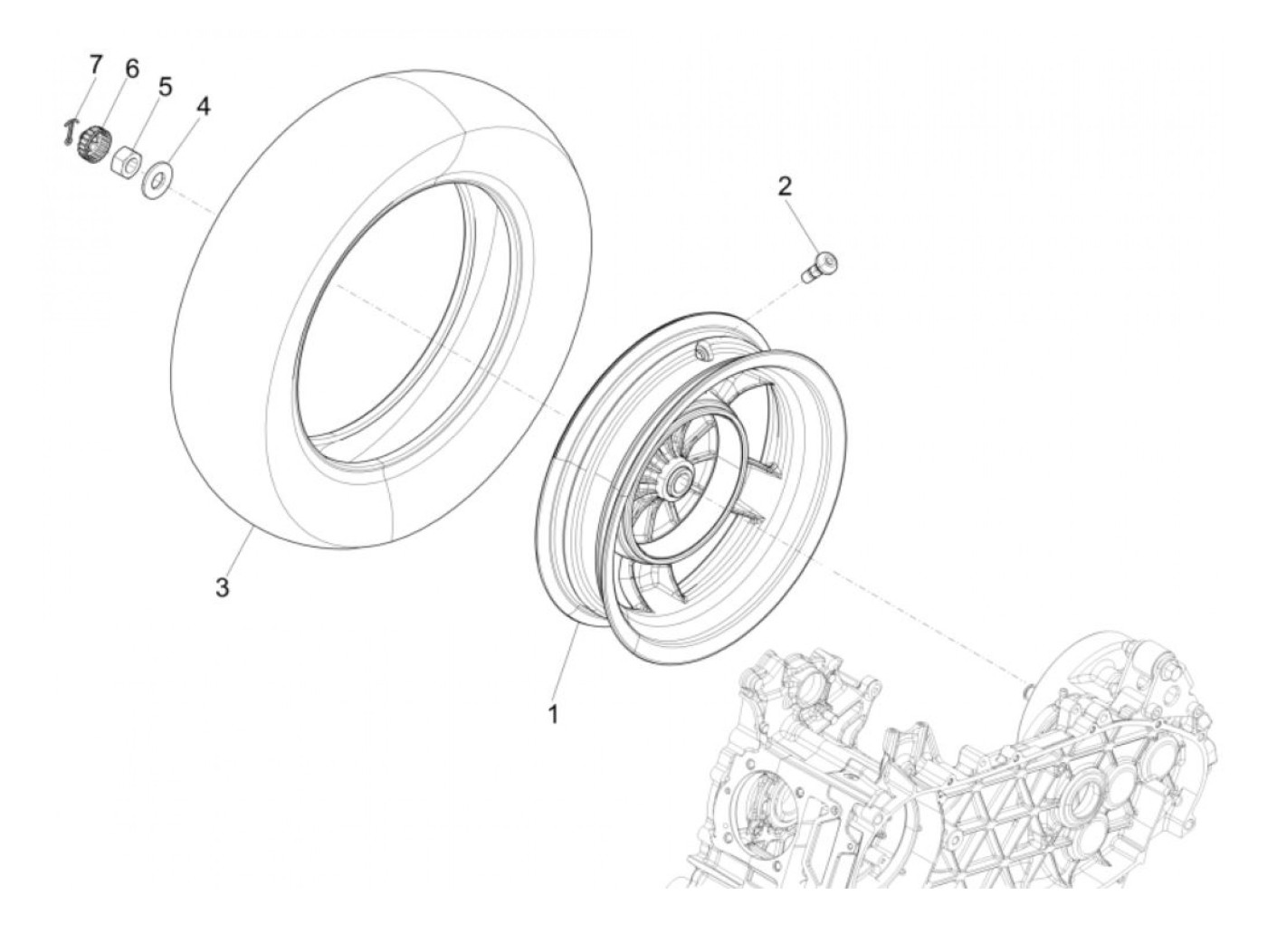 7
6
5
4
2
3
1