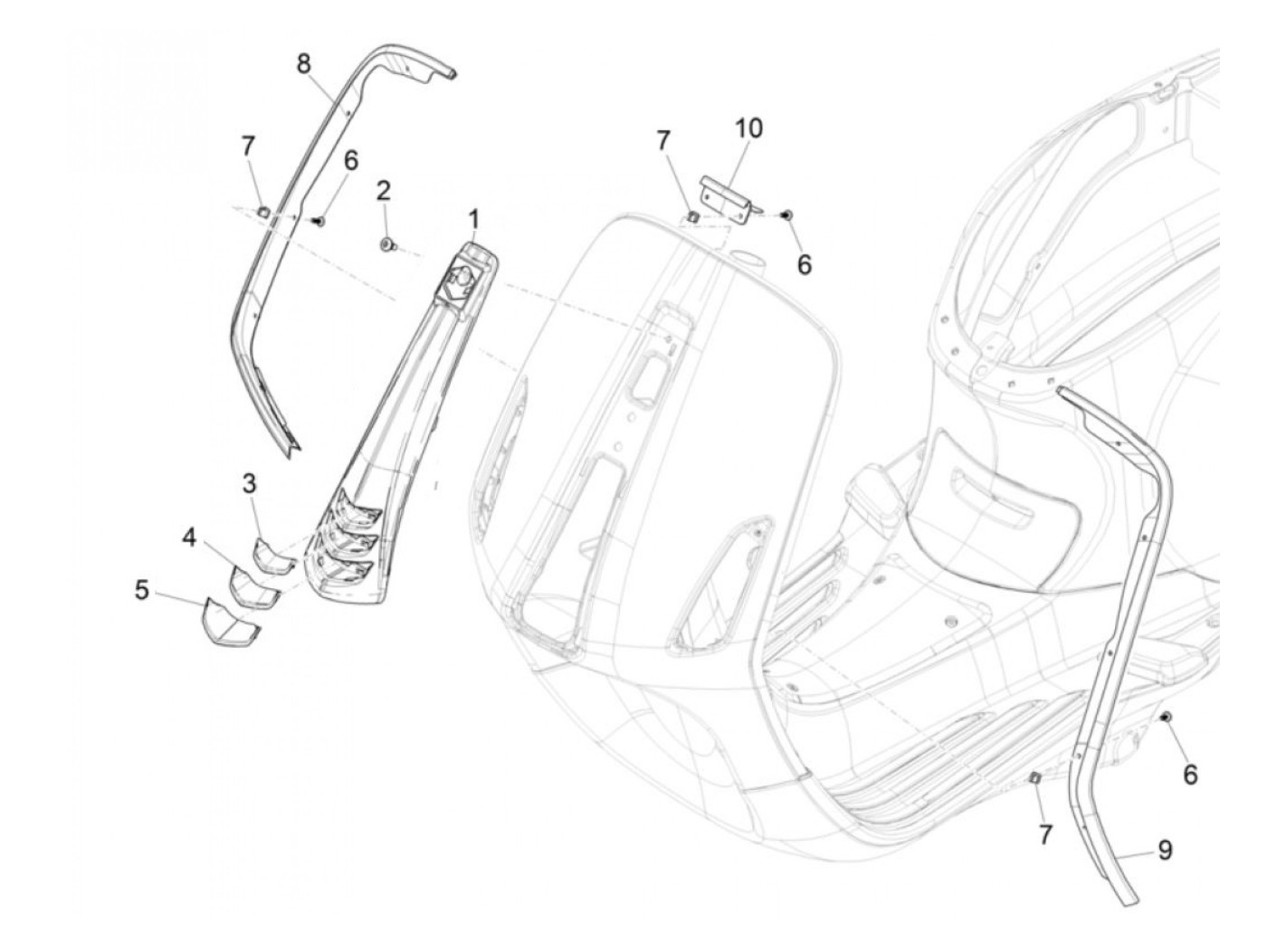 8
7
6
2
1
7
10
6
3
4
5
6
7
9