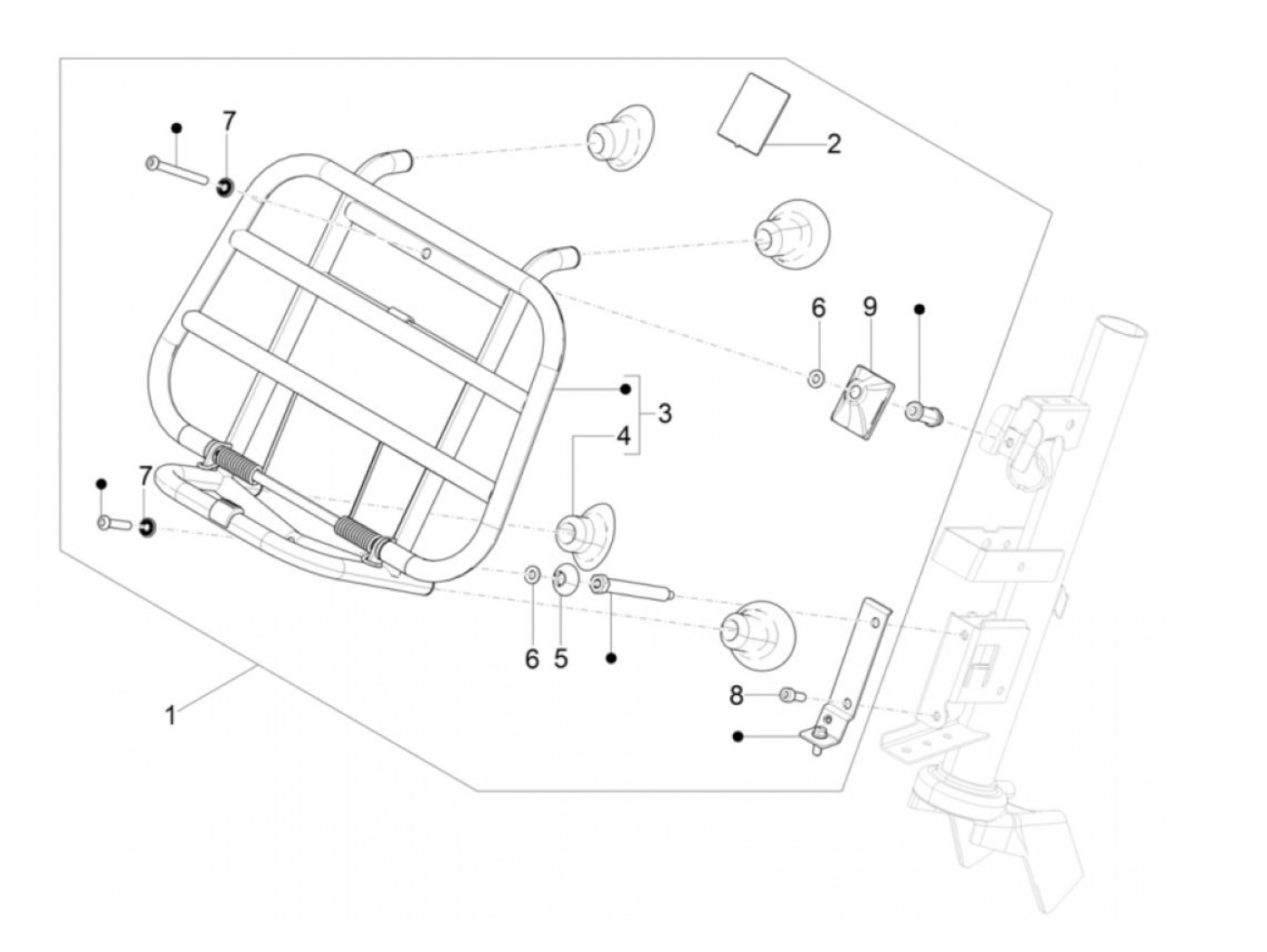 7
2
6
9
3
4
7
6
5
8
1