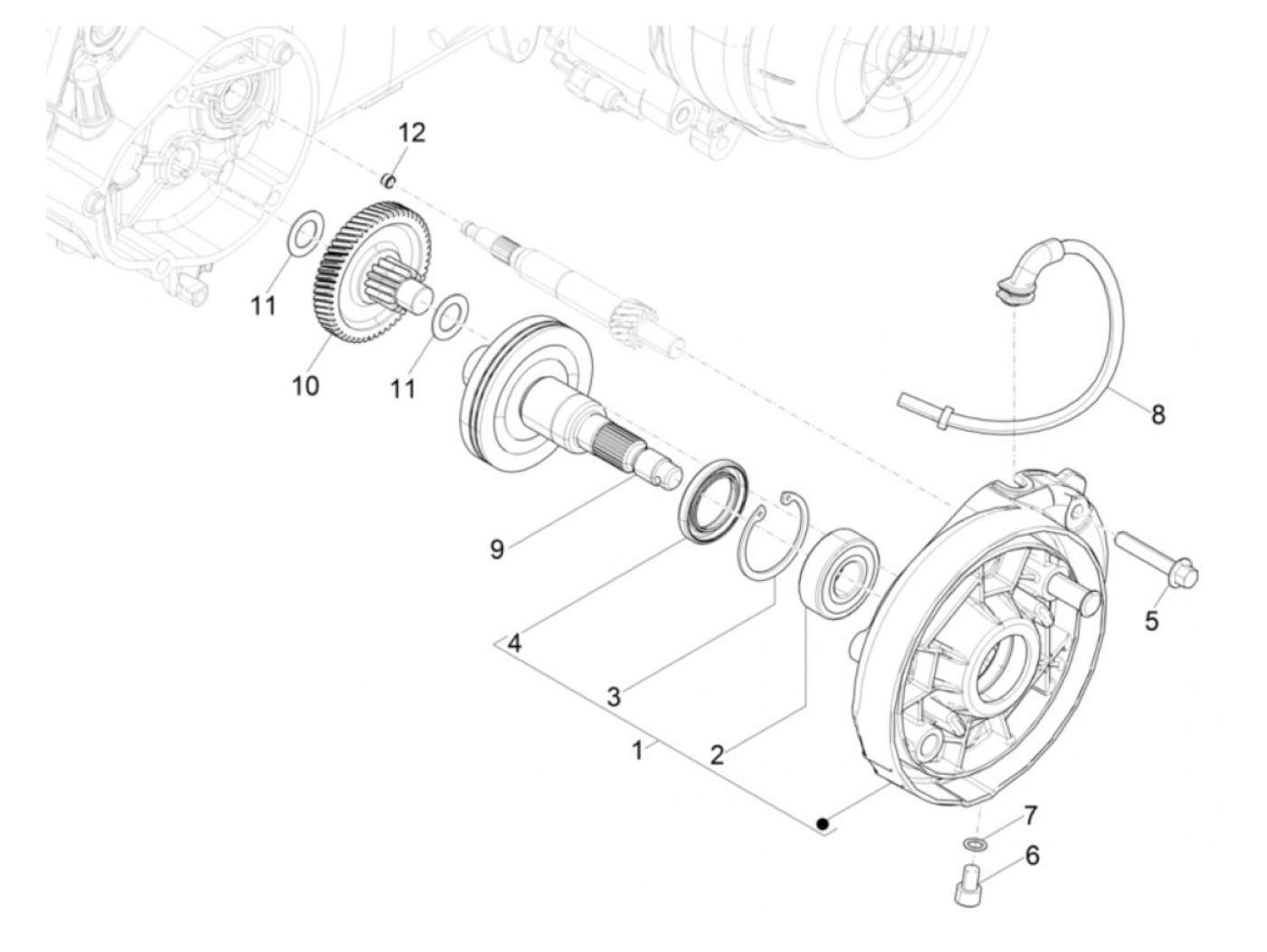 12
11
10
11
8
9
5
4
3
1
2
7
6