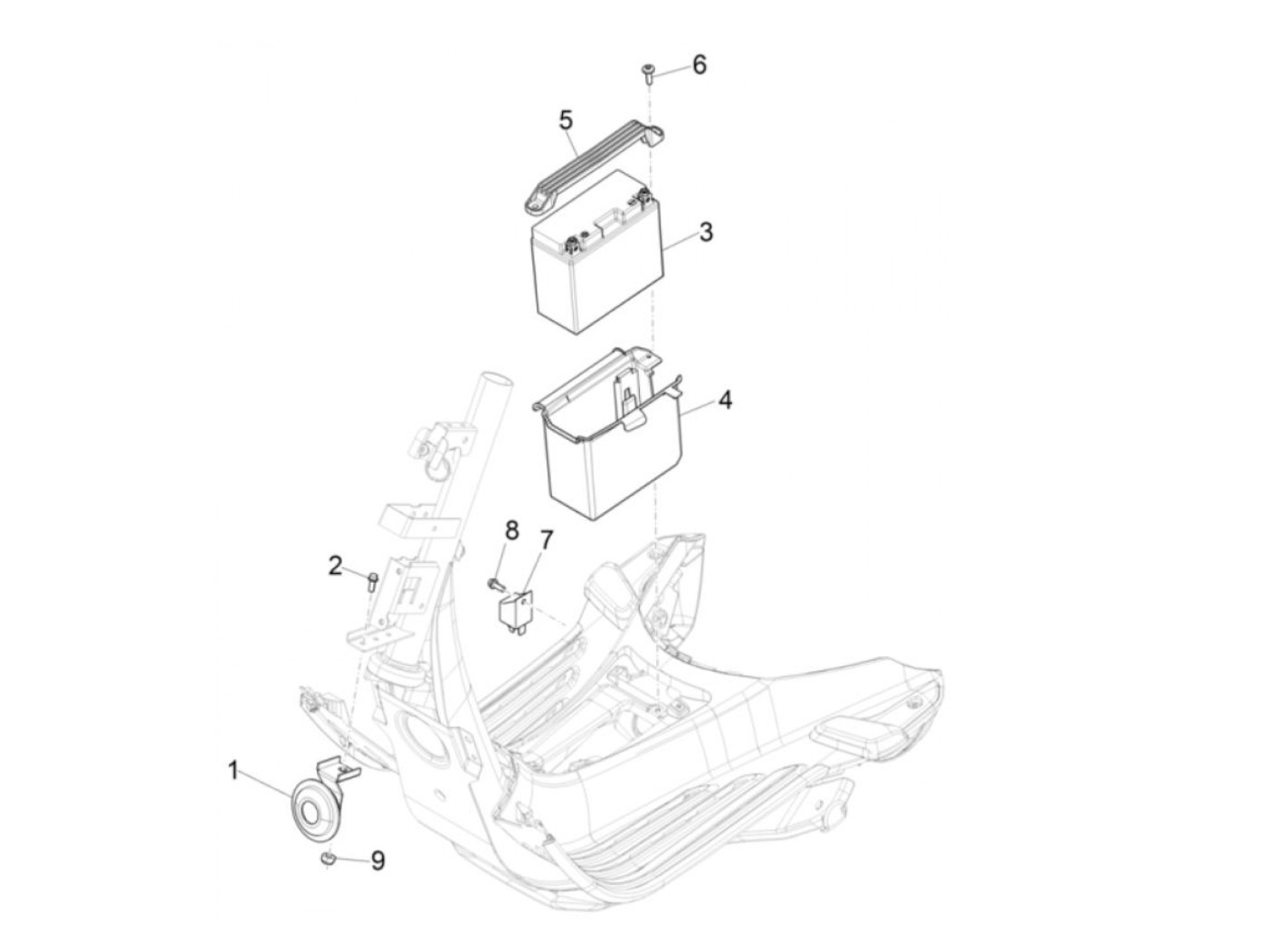 6
5
3
4
8
7
2
1
9