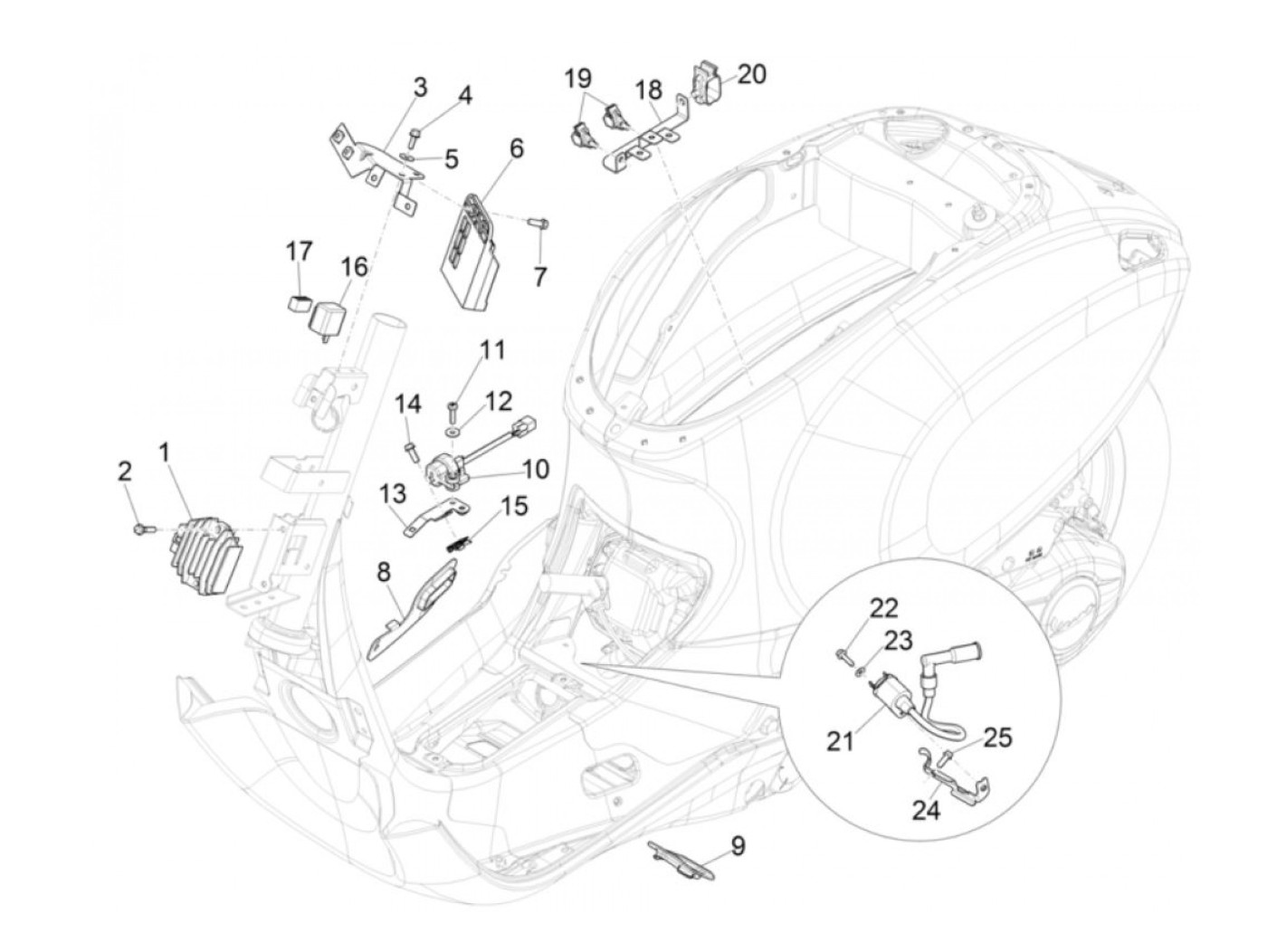 3
4
5
6
7
19
18
20
17
16
11
12
14
10
13
15
2
1
8
22
23
21
25
24
9