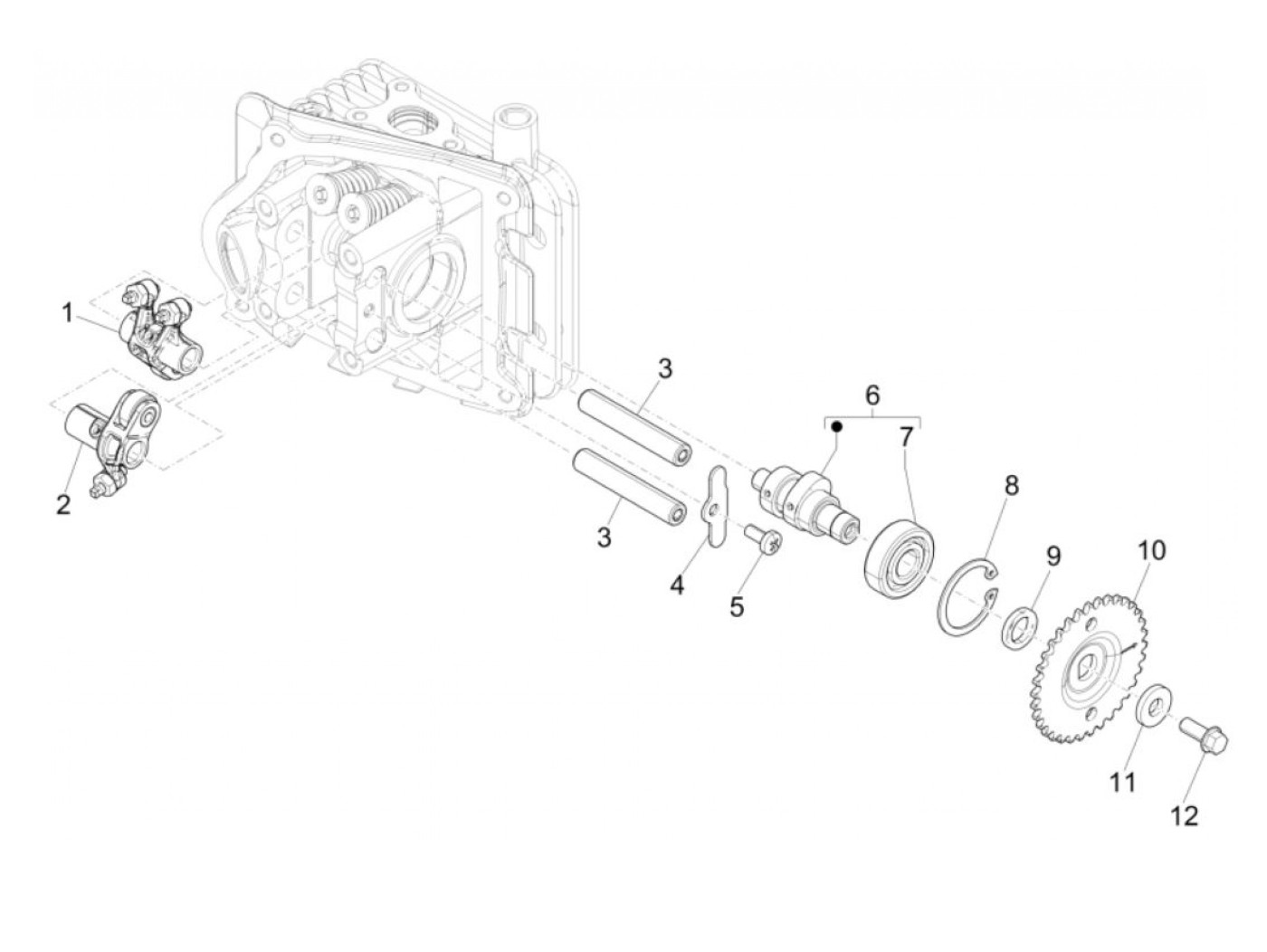 1
2
3
3
4
5
6
7
8
9
10
11
12