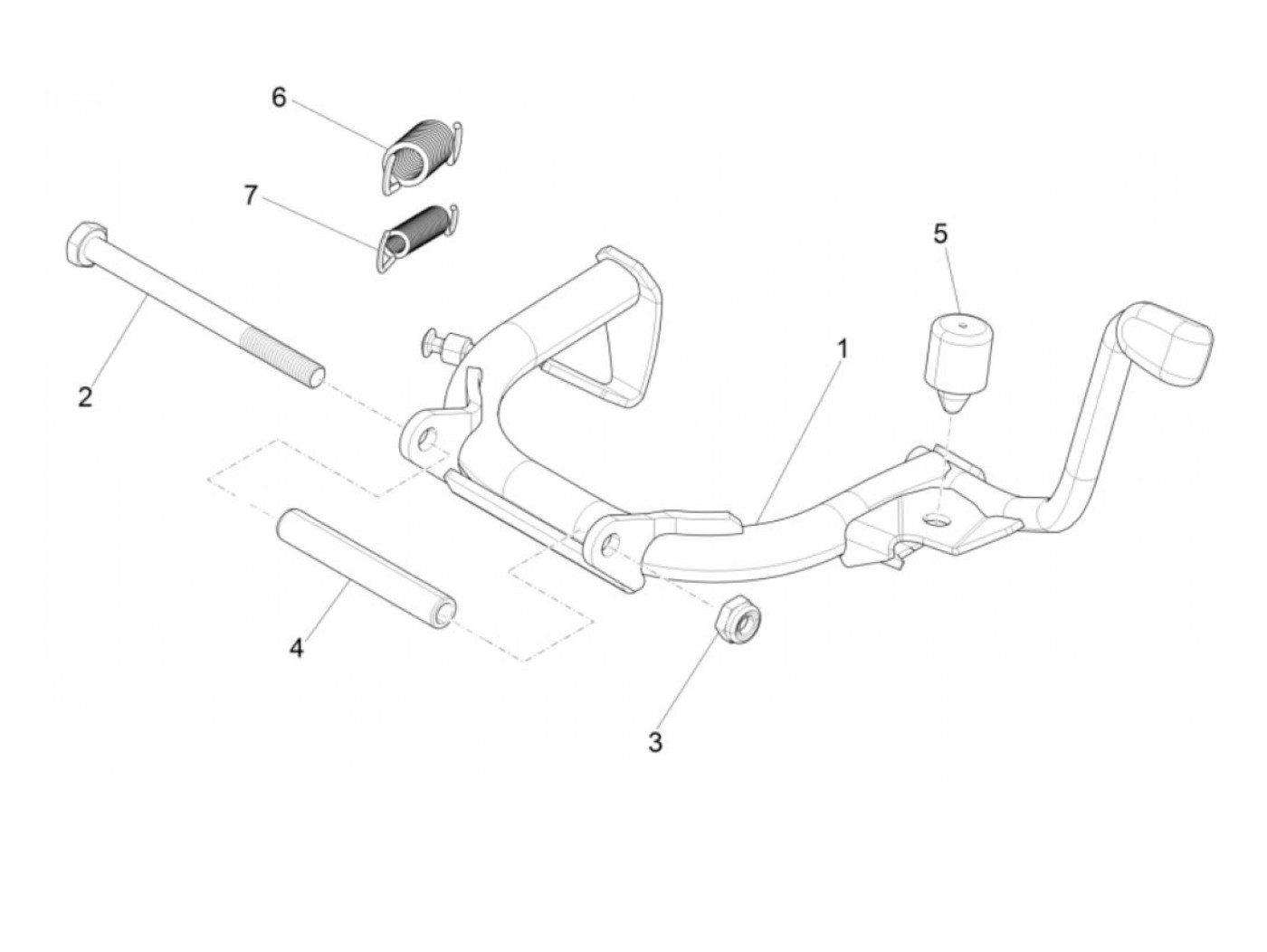 6
7
5
1
2
4
3