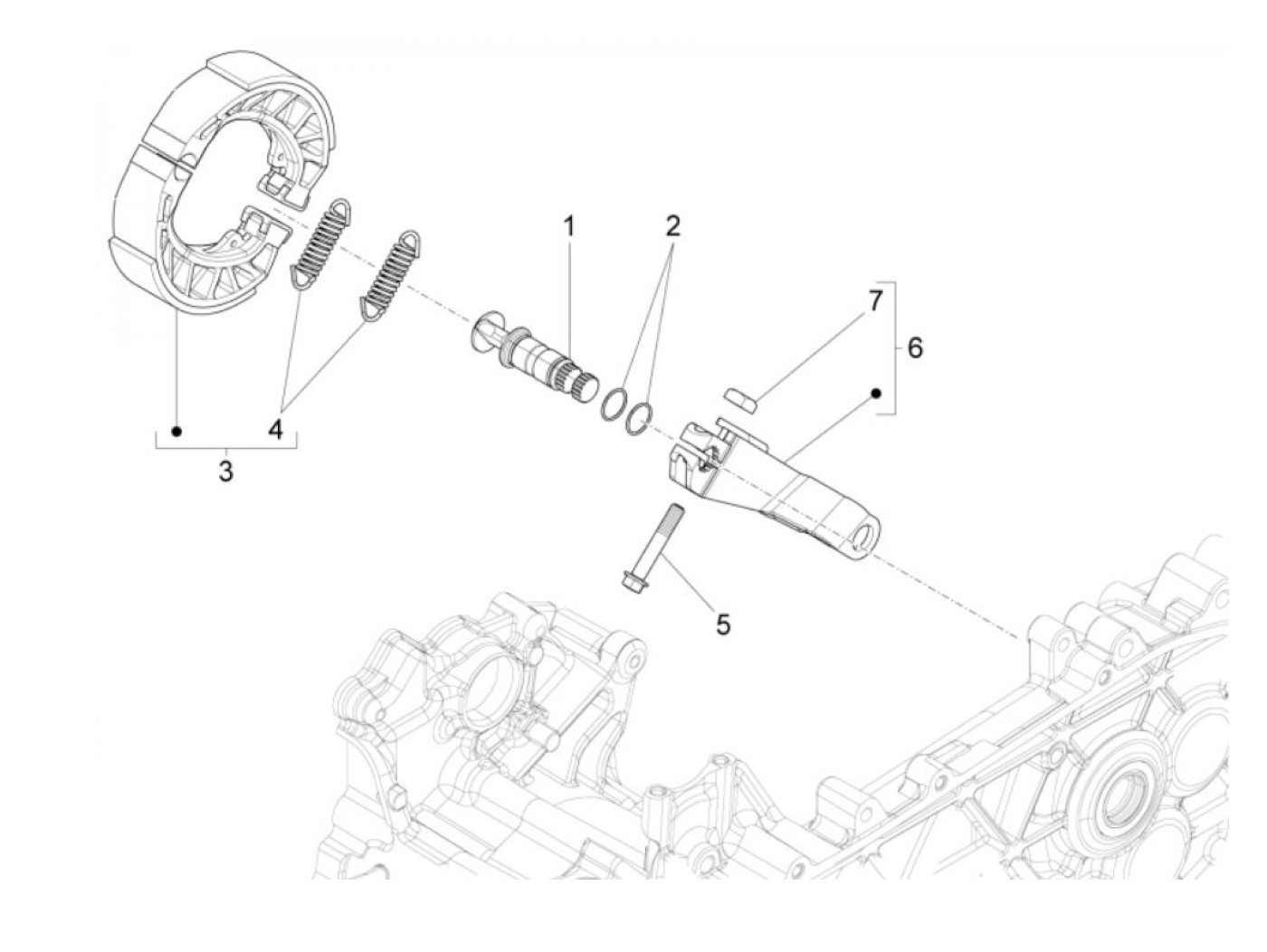 1
2
7
6
4
3
5