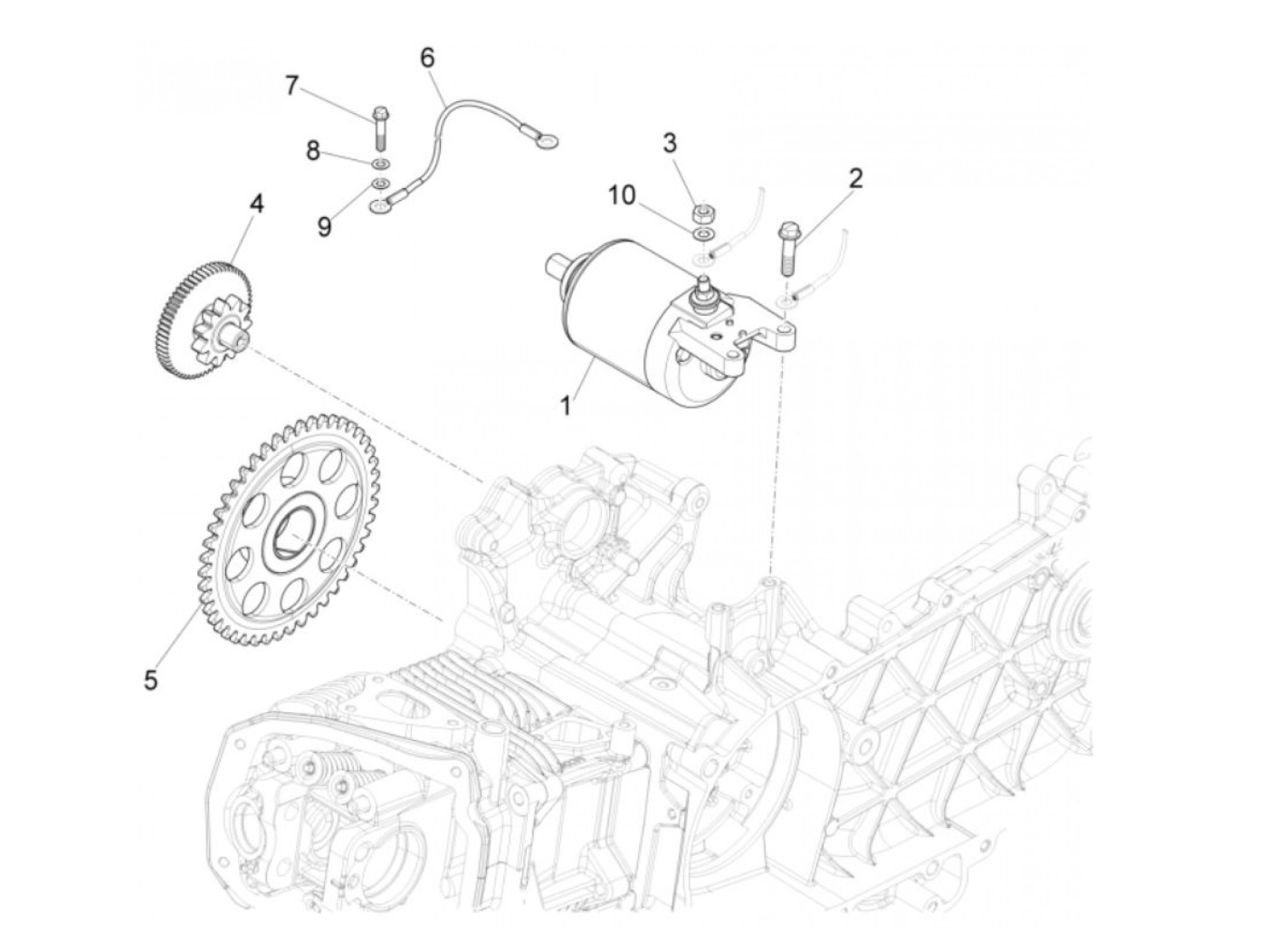 6
7
8
9
4
3
10
2
1
5