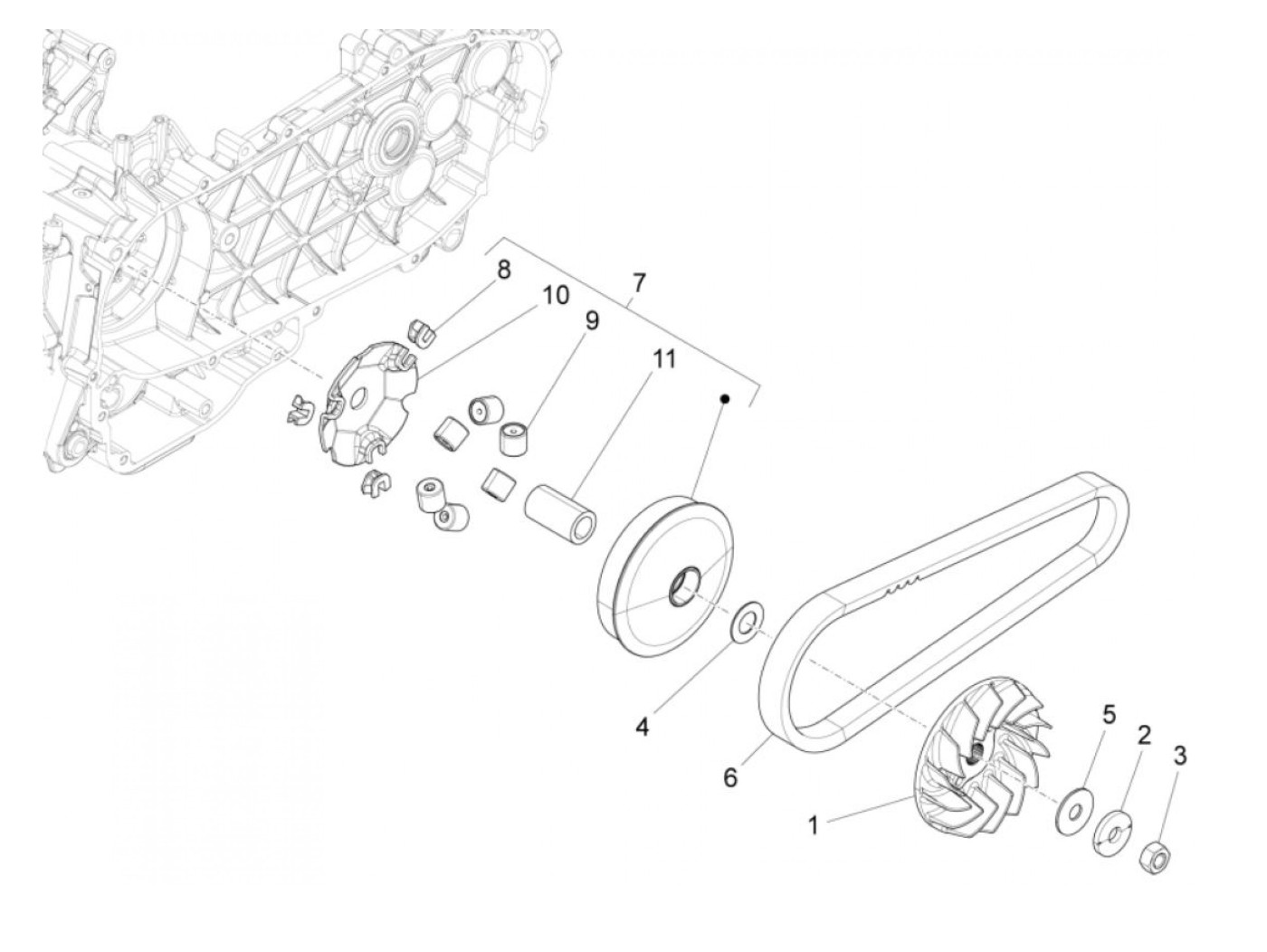 8
10
7
9
11
4
6
5
2
3
1