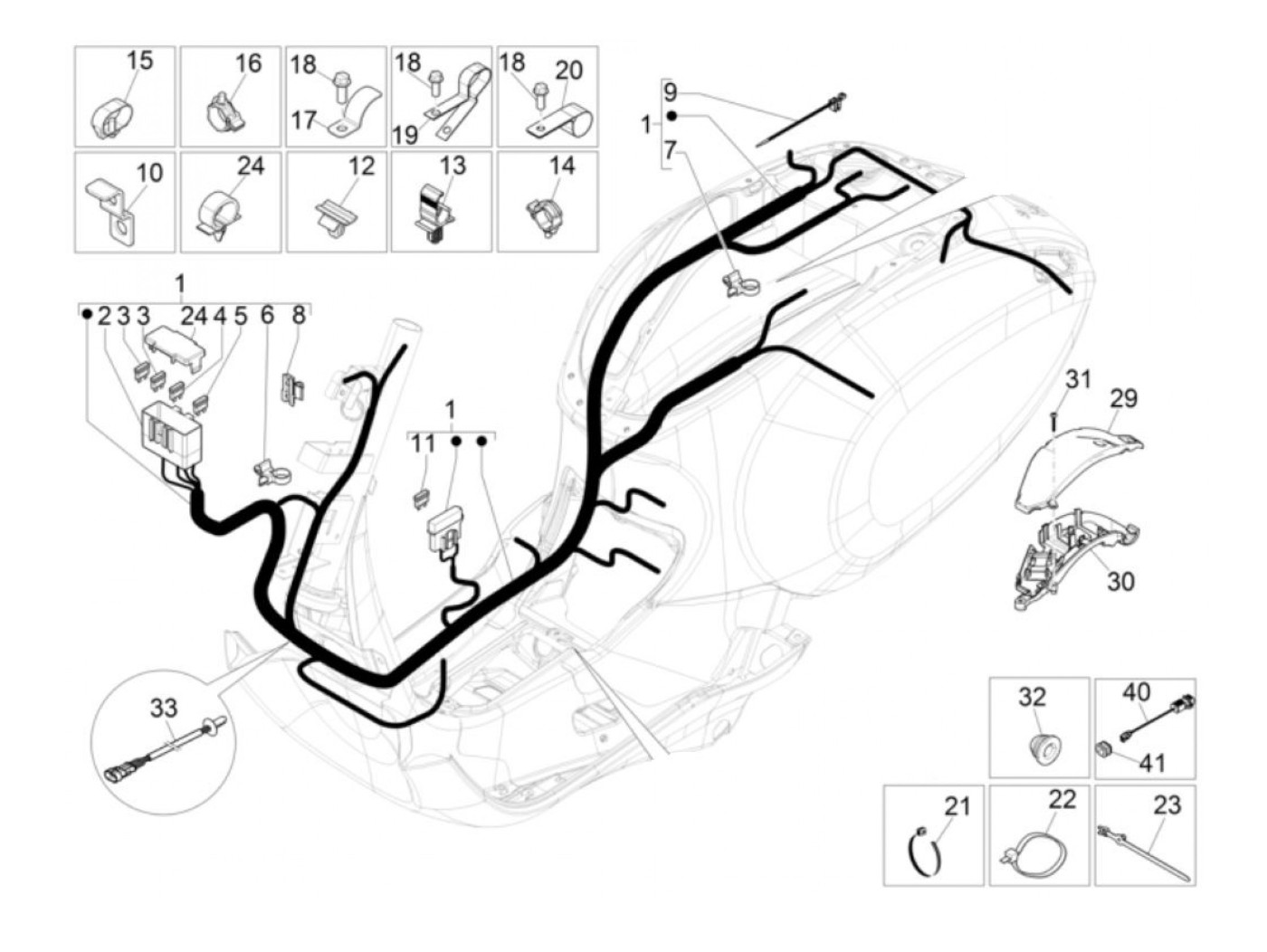 15
16
18
17
18
19
18
20
10
24
12
13
14
9
1
7
1
2 3 3 24 4 5
6
8
1
11
31
29
30
33
32
40
41
21
22
23