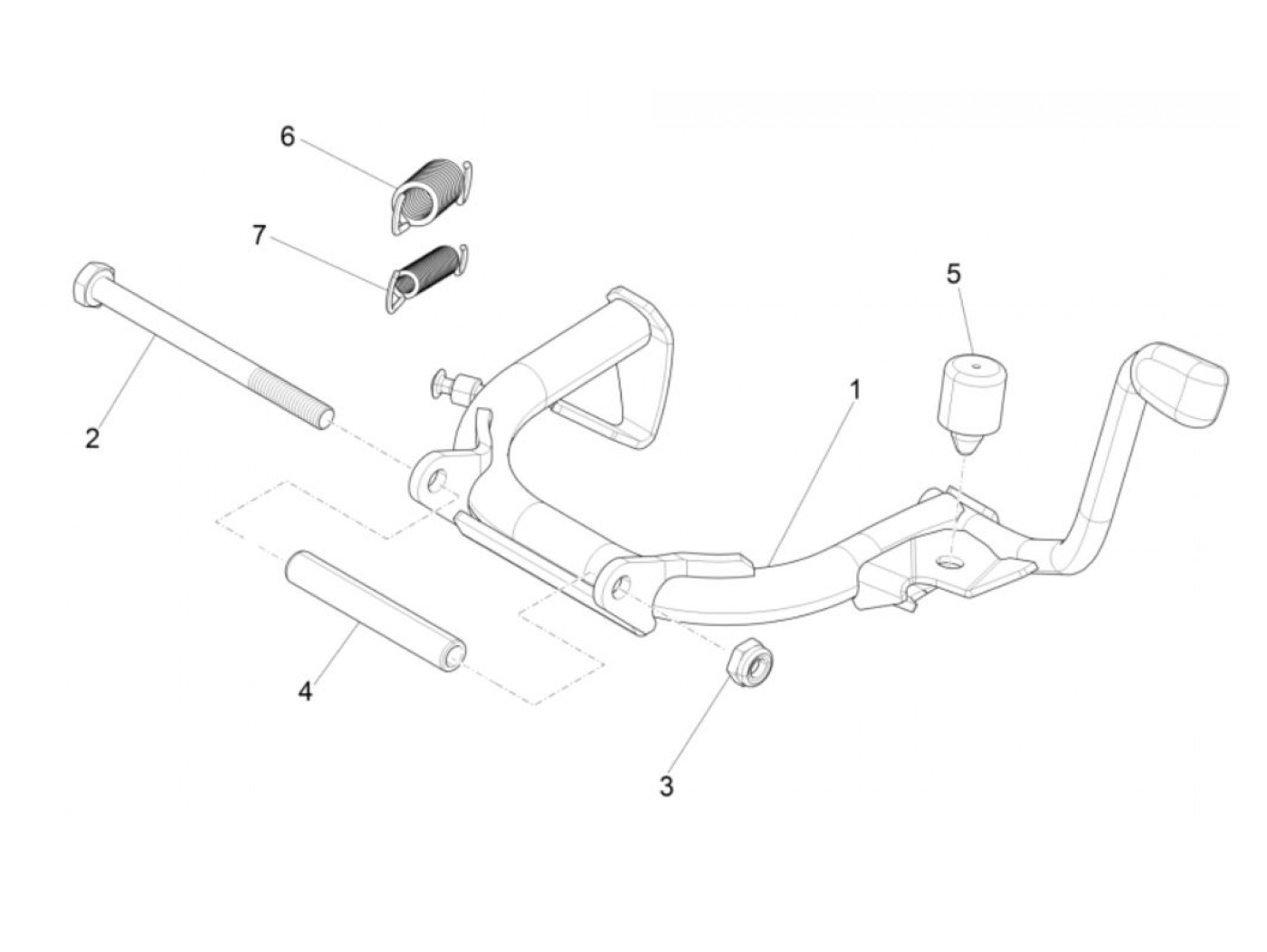 6
7
5
1
2
4
3