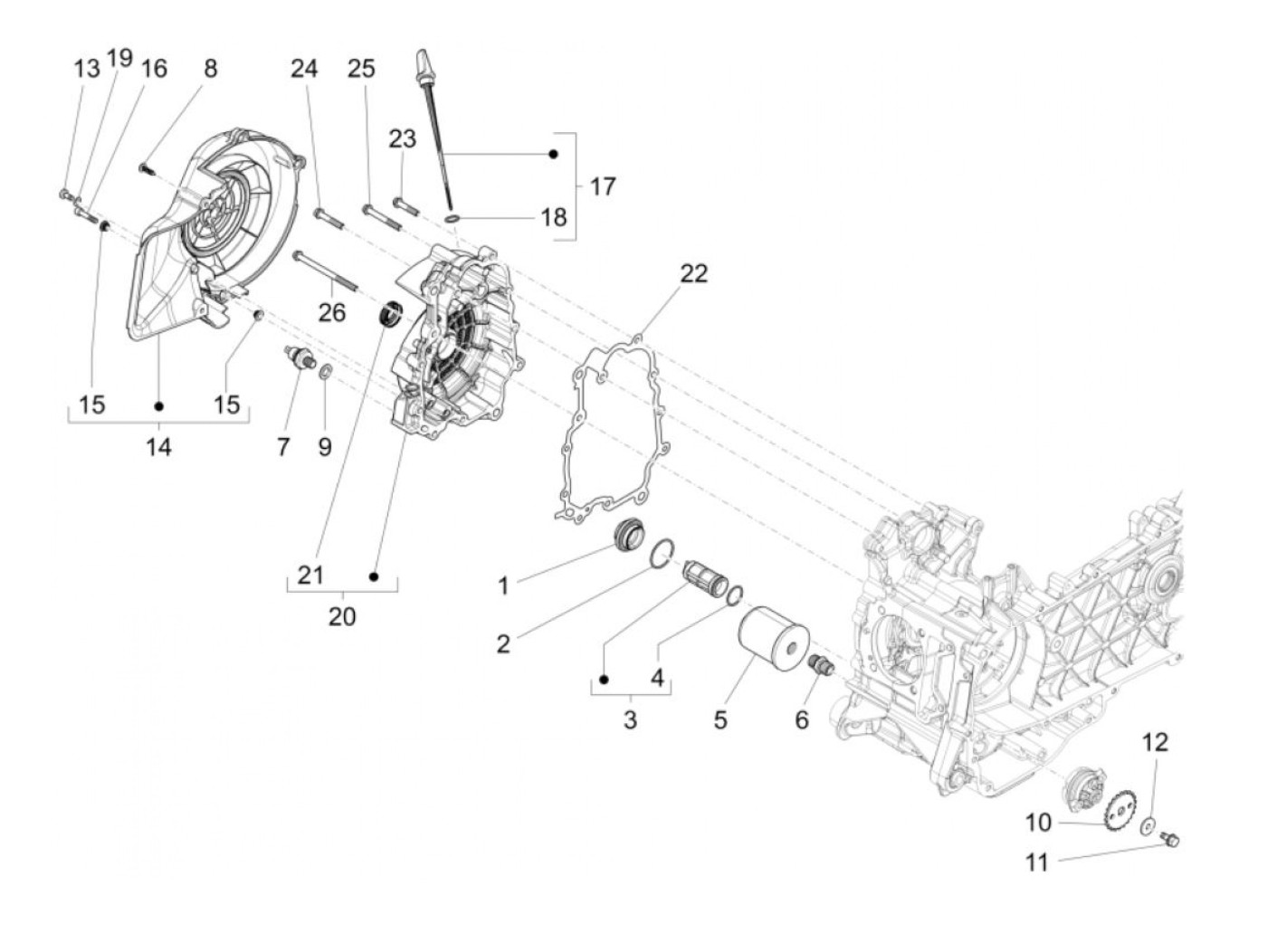 13 19 16 8
24 25
23
17
18
22
26
15 15
14
7 9
21
20
1
2
4
3
5
6
12
10
11