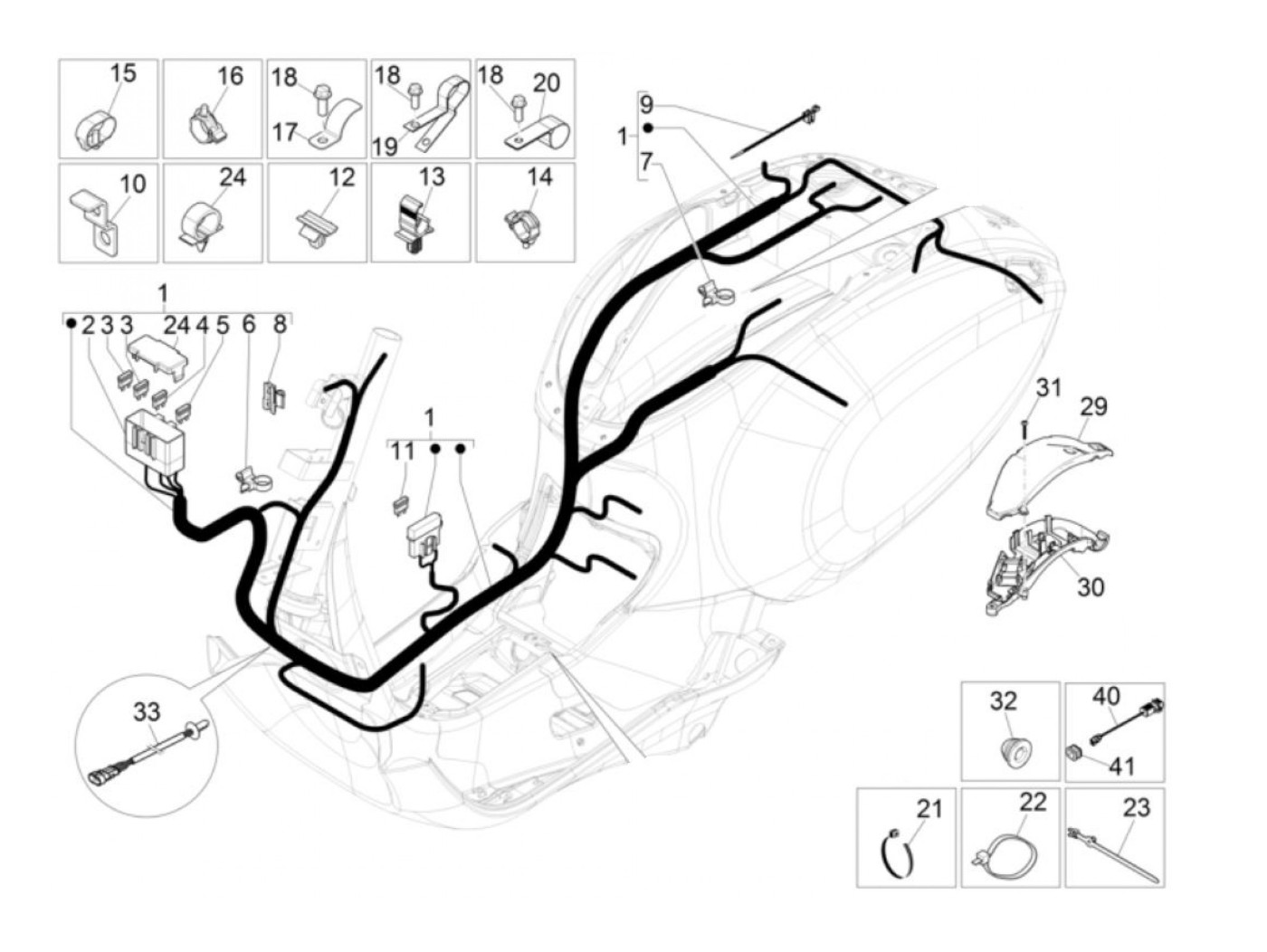 15
16
18
17
18
19
18
20
10
24
12
13
14
9
1
7
1
2
3
3
24
4
5
6
8
1
11
31
29
30
33
32
40
41
21
22
23