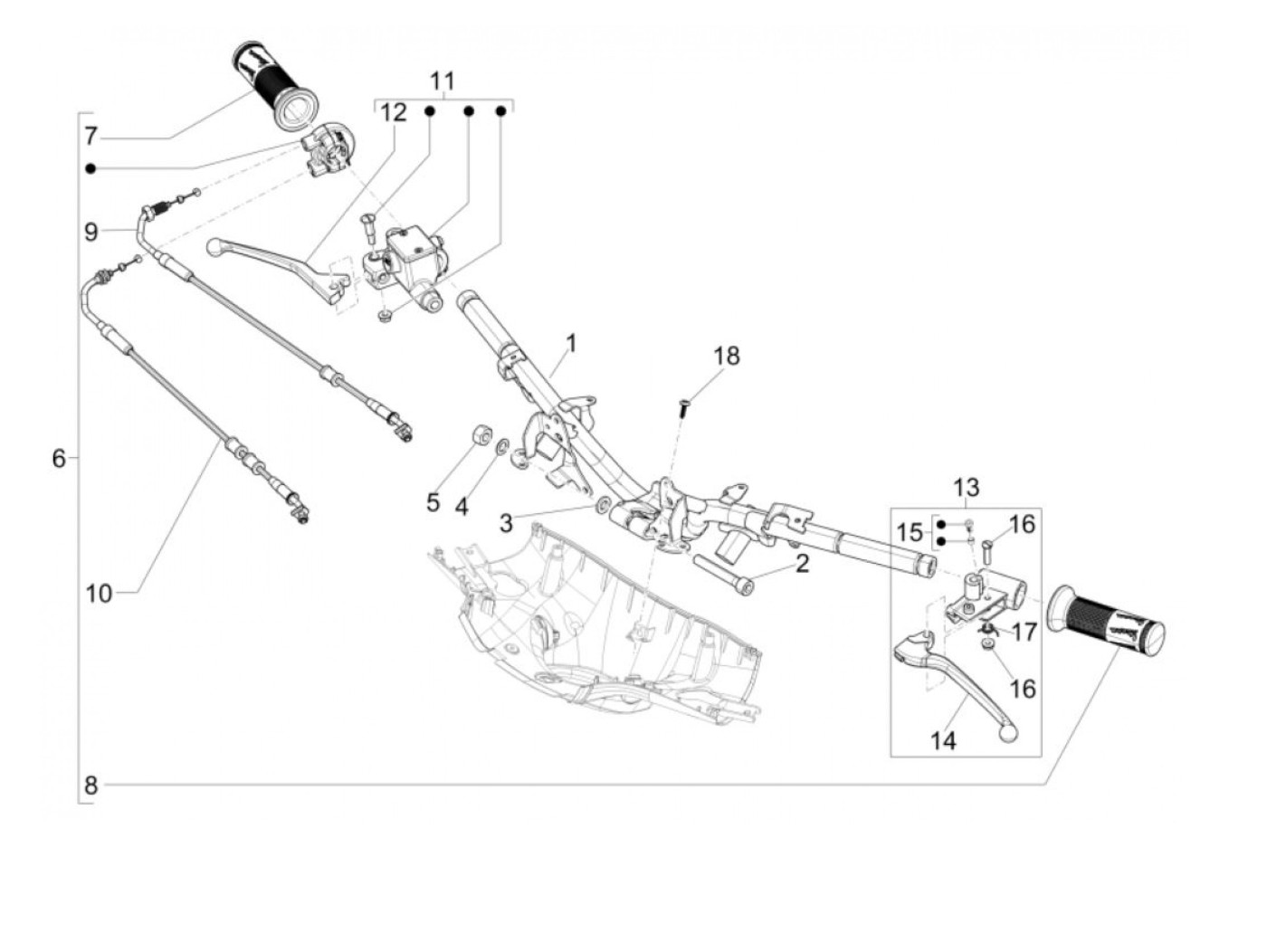 11
12
7
9
6
10
8
1
18
5
4
3
2
13
15
16
17
16
14