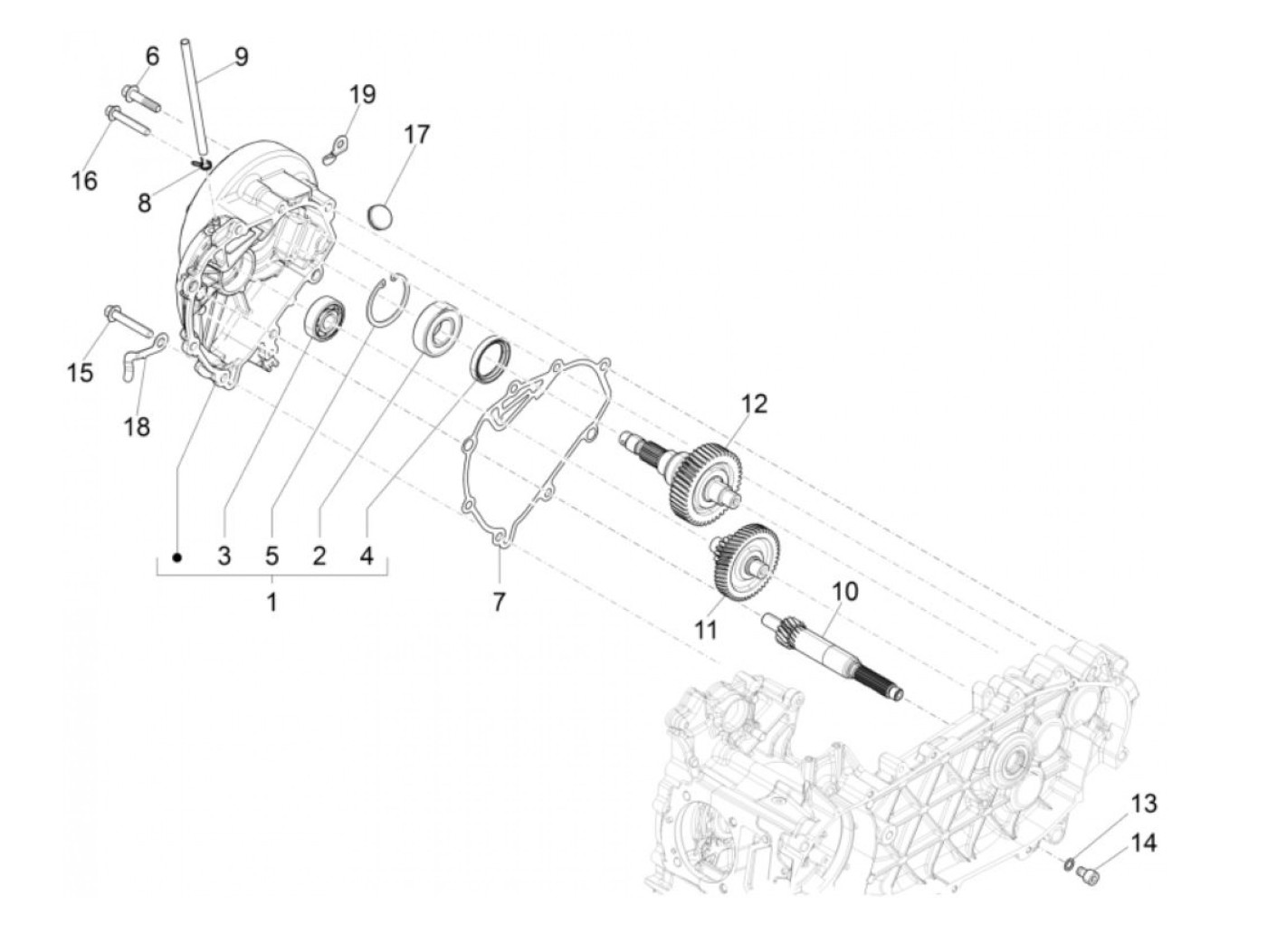 6
9
19
17
16
8
15
18
12
3
5
2
4
1
7
11
10
13
14