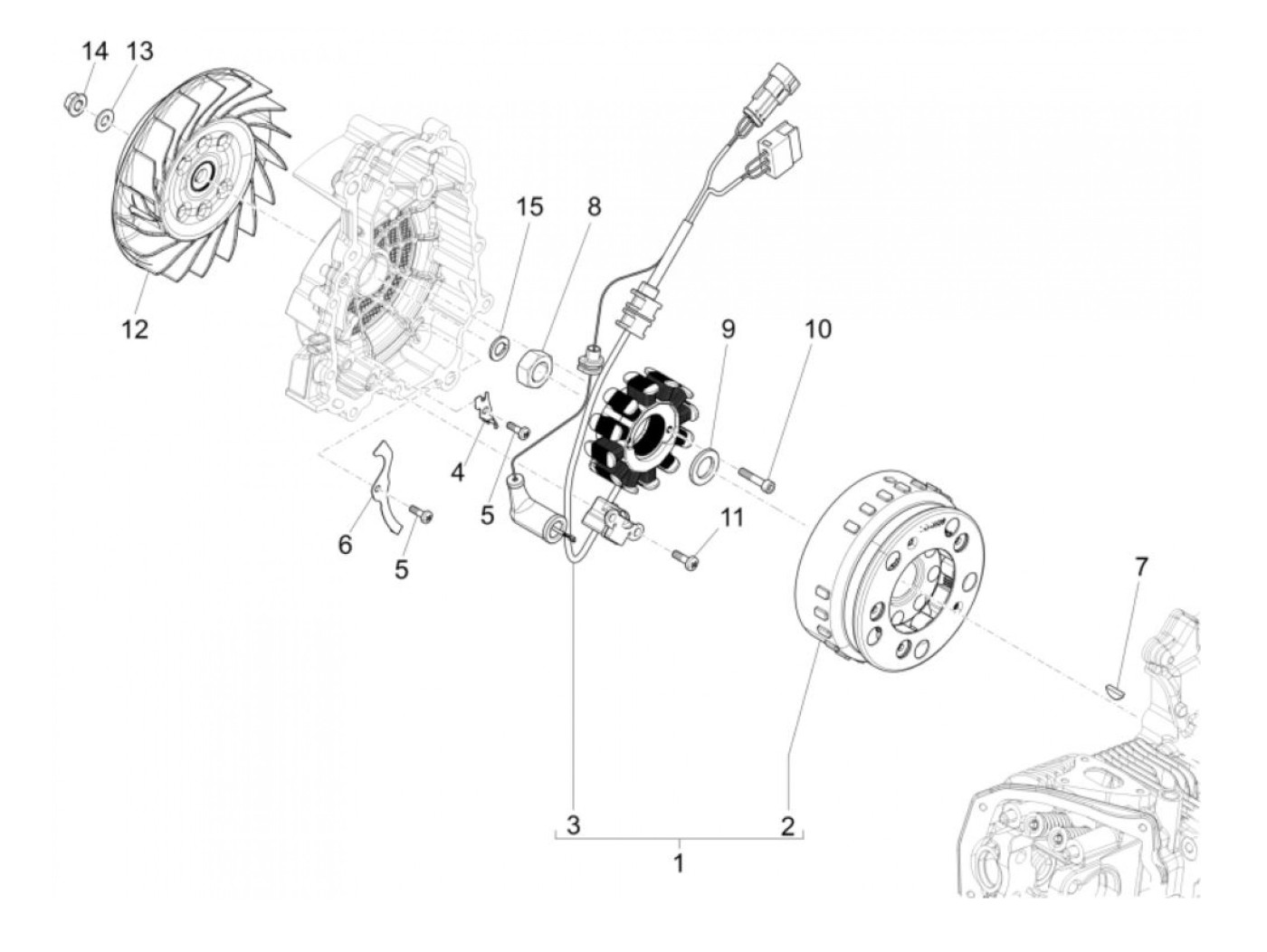 14
13
12
15
8
9
10
4
5
6
5
11
7
3
2
1