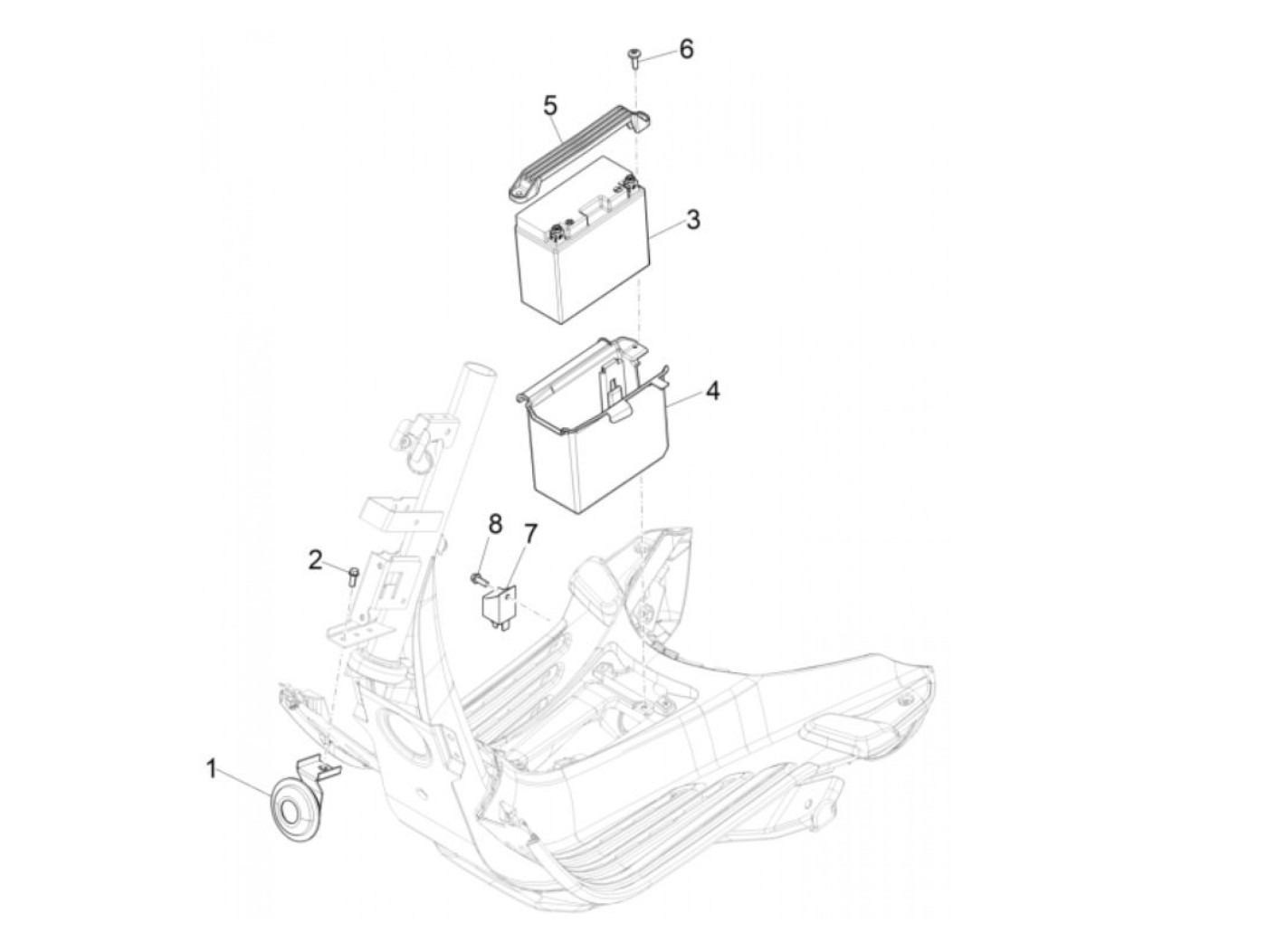 6
5
3
4
8
7
2
1