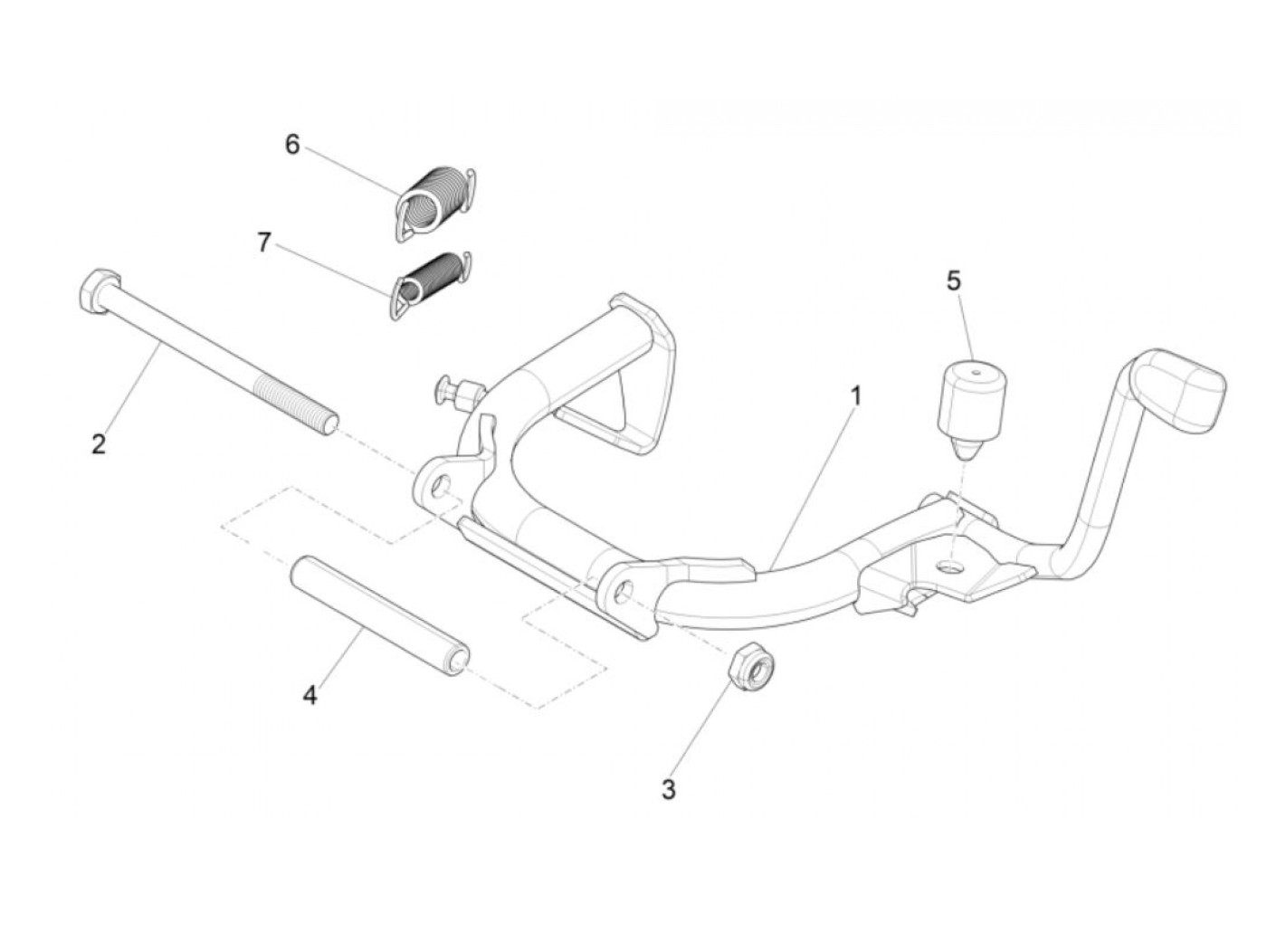 6
7
5
1
2
4
3