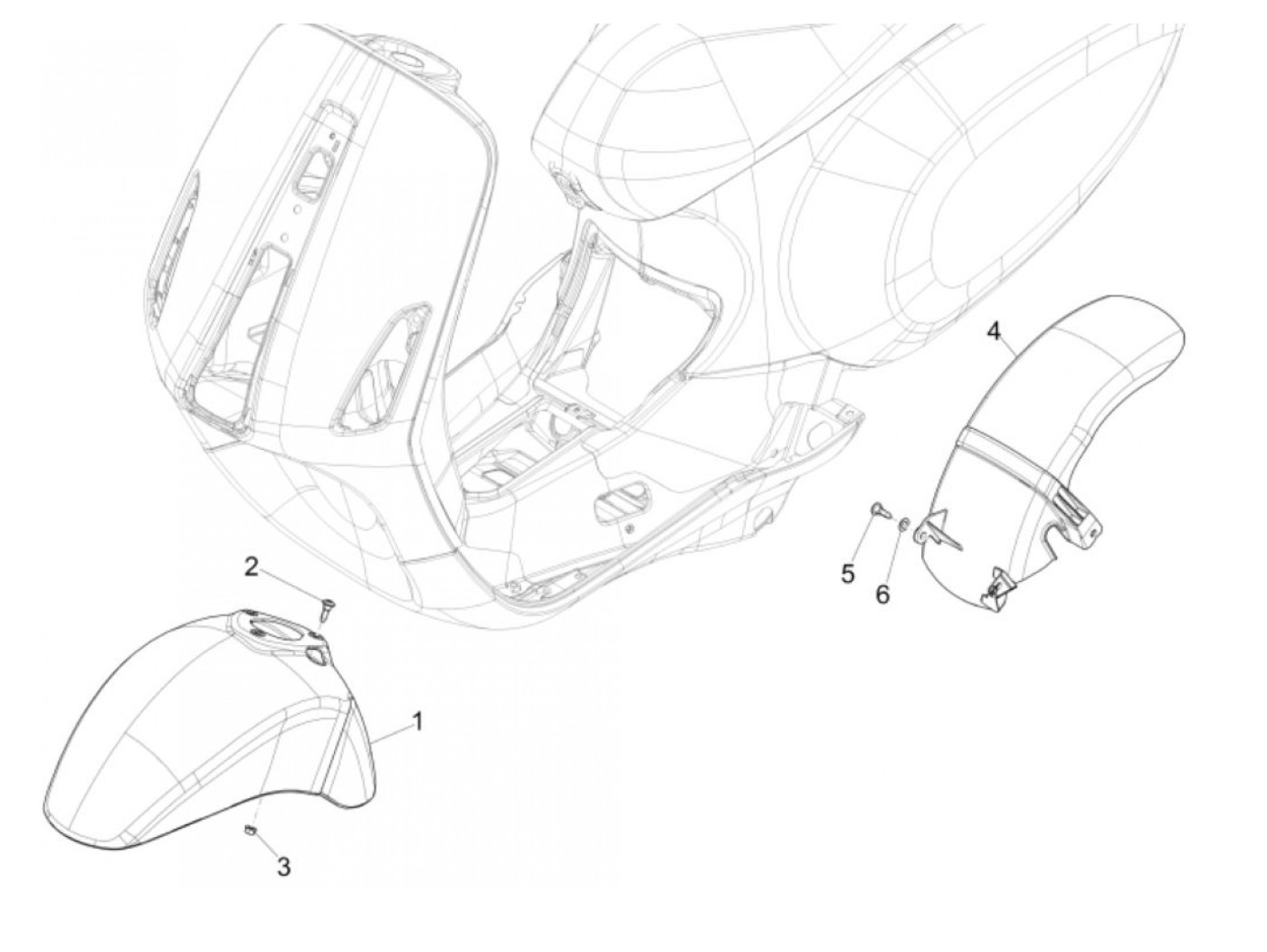 4

5

6

2

1

3