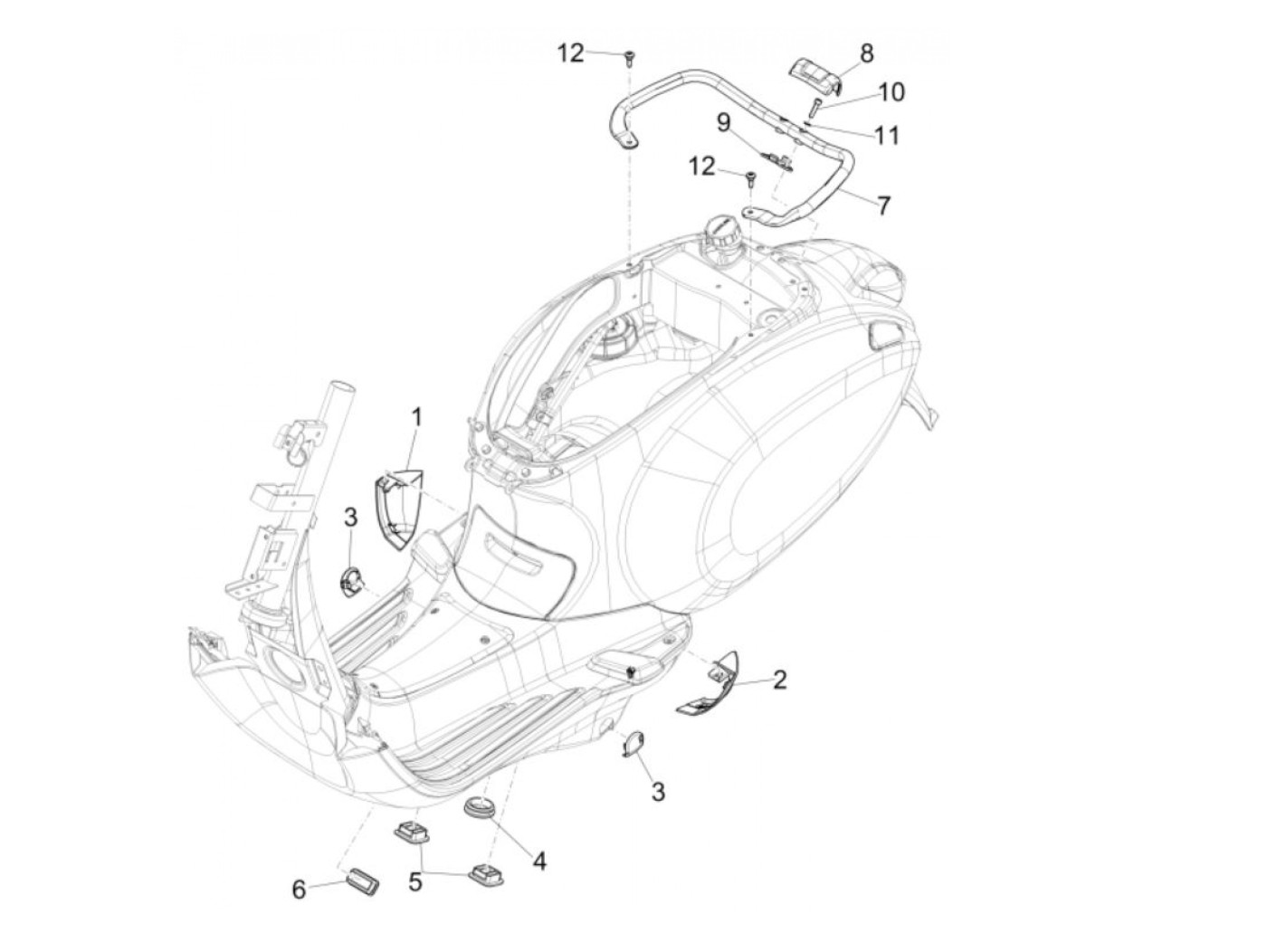 12
8
10
9
11
12
7
1
3
2
3
4
5
6