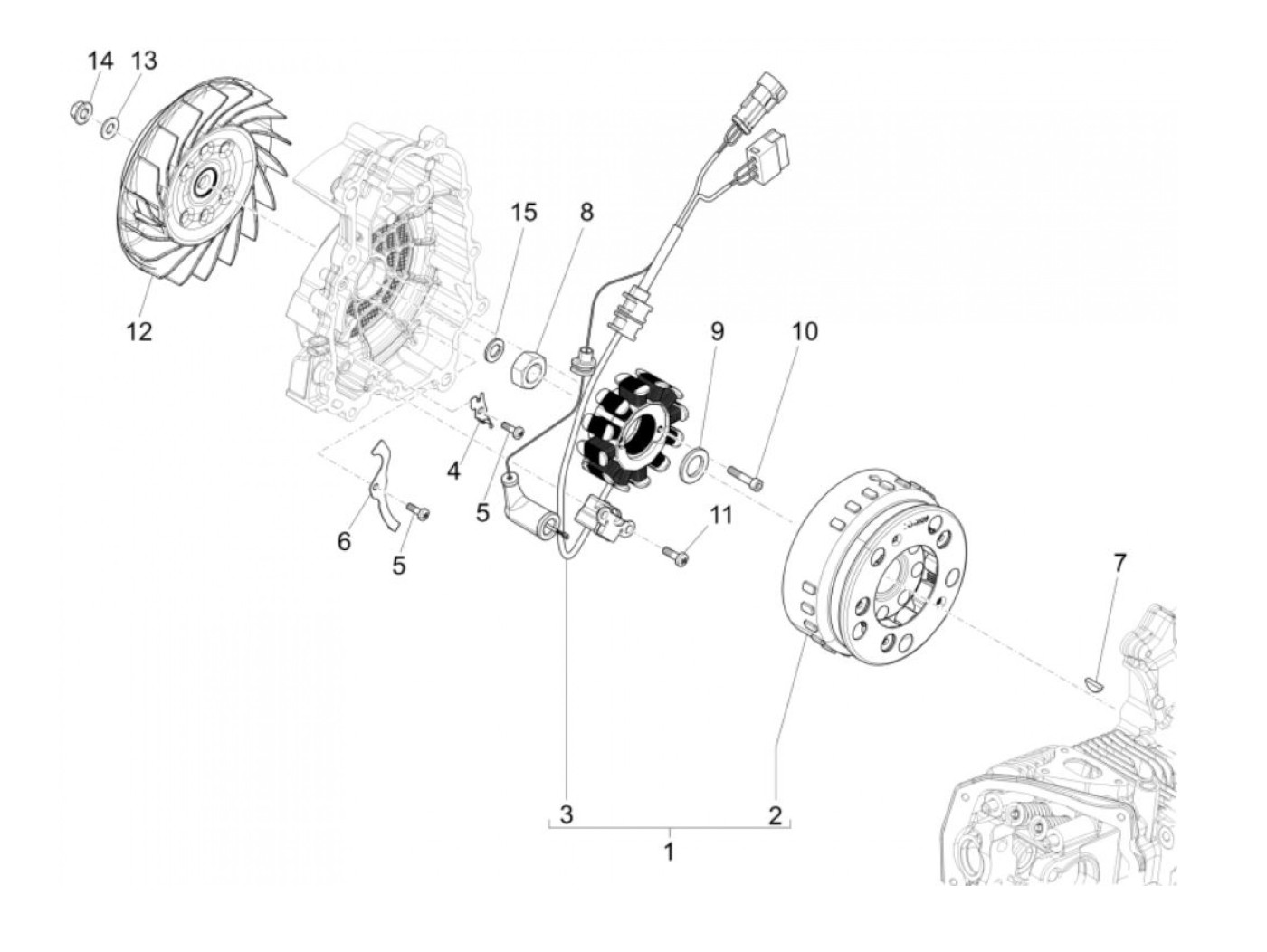 14 13
15 8
12
9 10
4
5
6
5
11
7
3 2
1