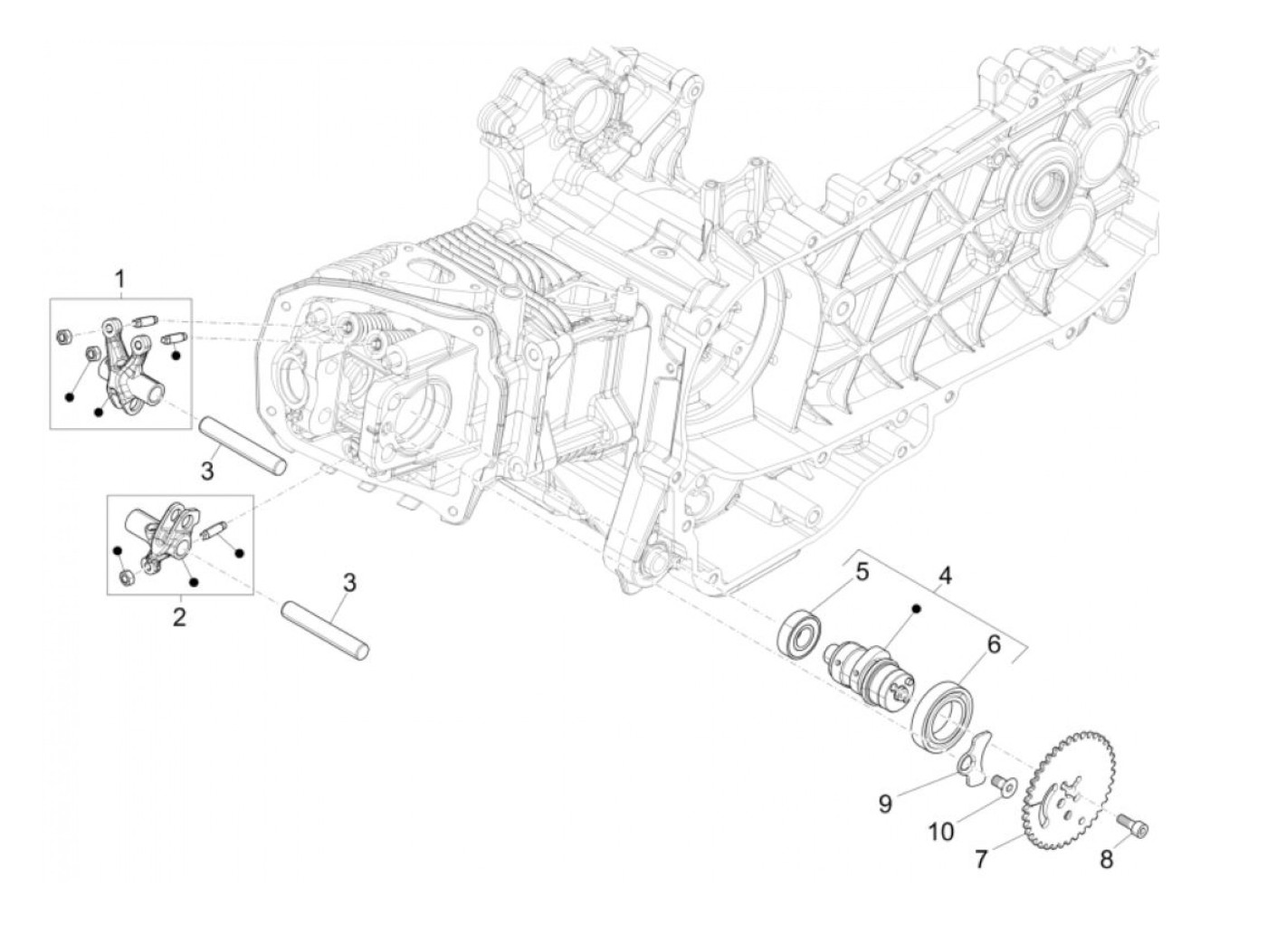 1
3
2
3
5
4
6
9
10
7
8