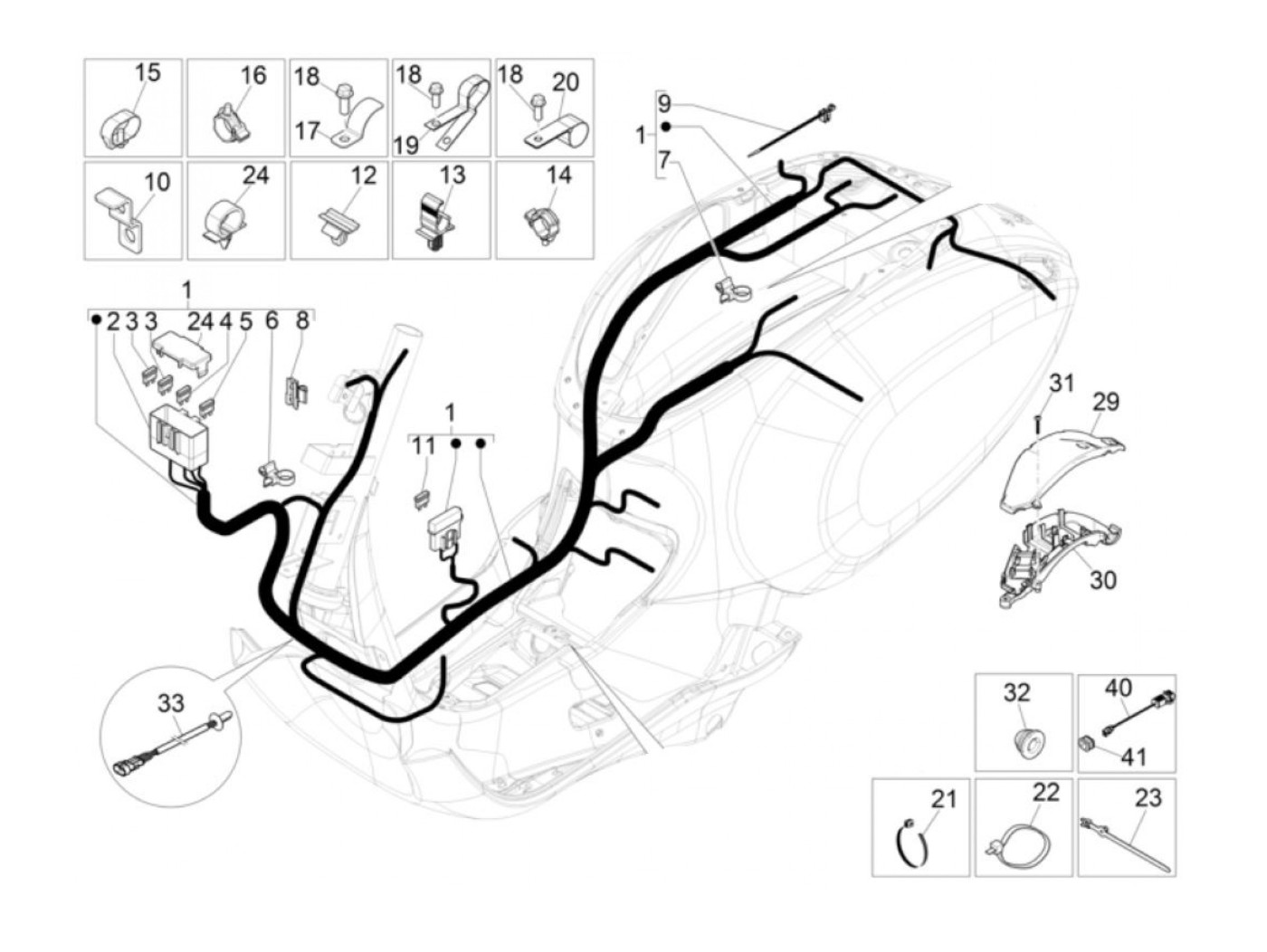 15
16
18
17
18
19
18
20
10
24
12
13
14
9
1
7
1
2
3
3
24
4
5
6
8
1
11
31
29
30
33
32
40
41
21
22
23