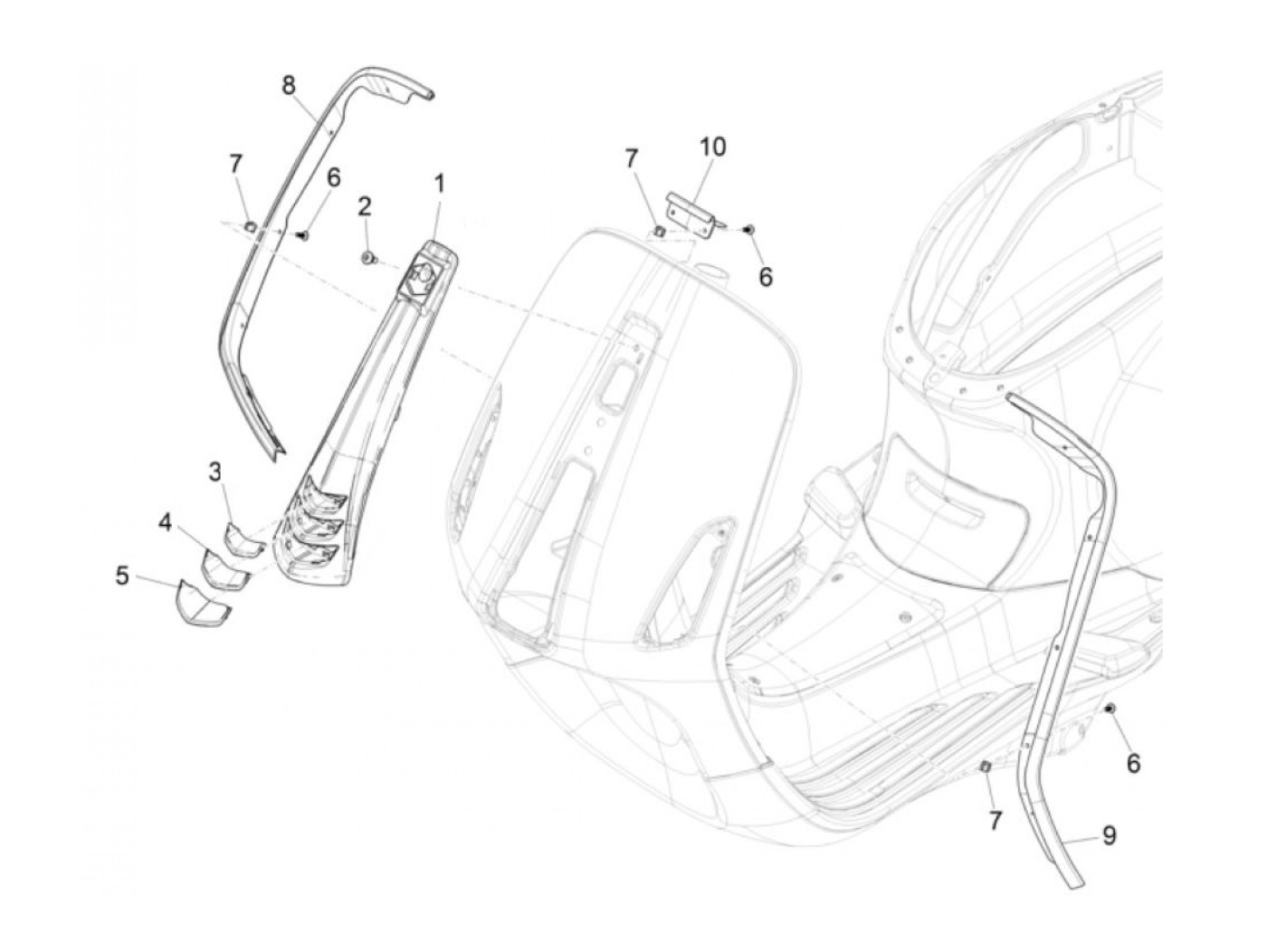 8
7
6
2
1
7
10
6
3
4
5
6
7
9