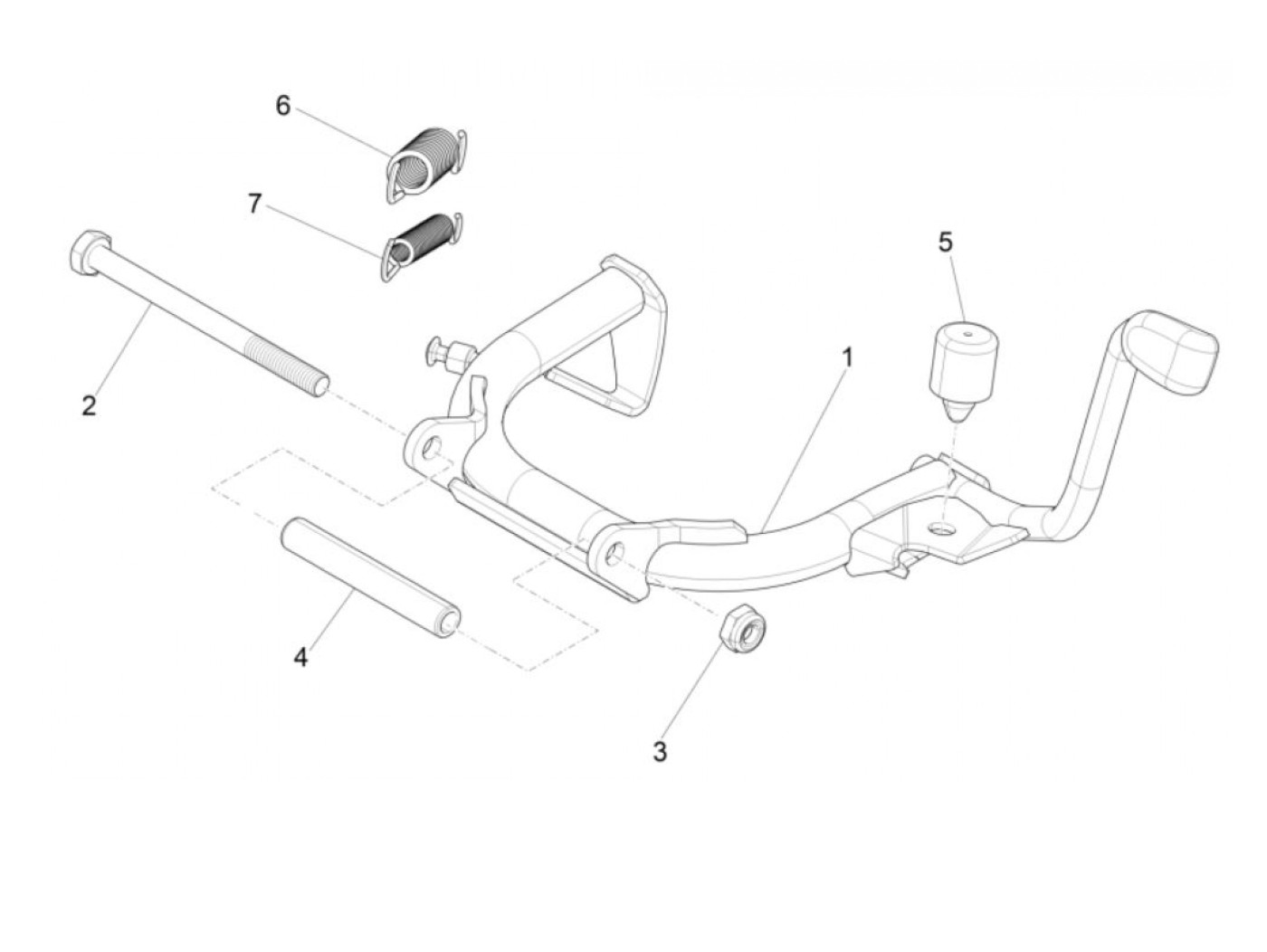 6
7
5
1
2
4
3