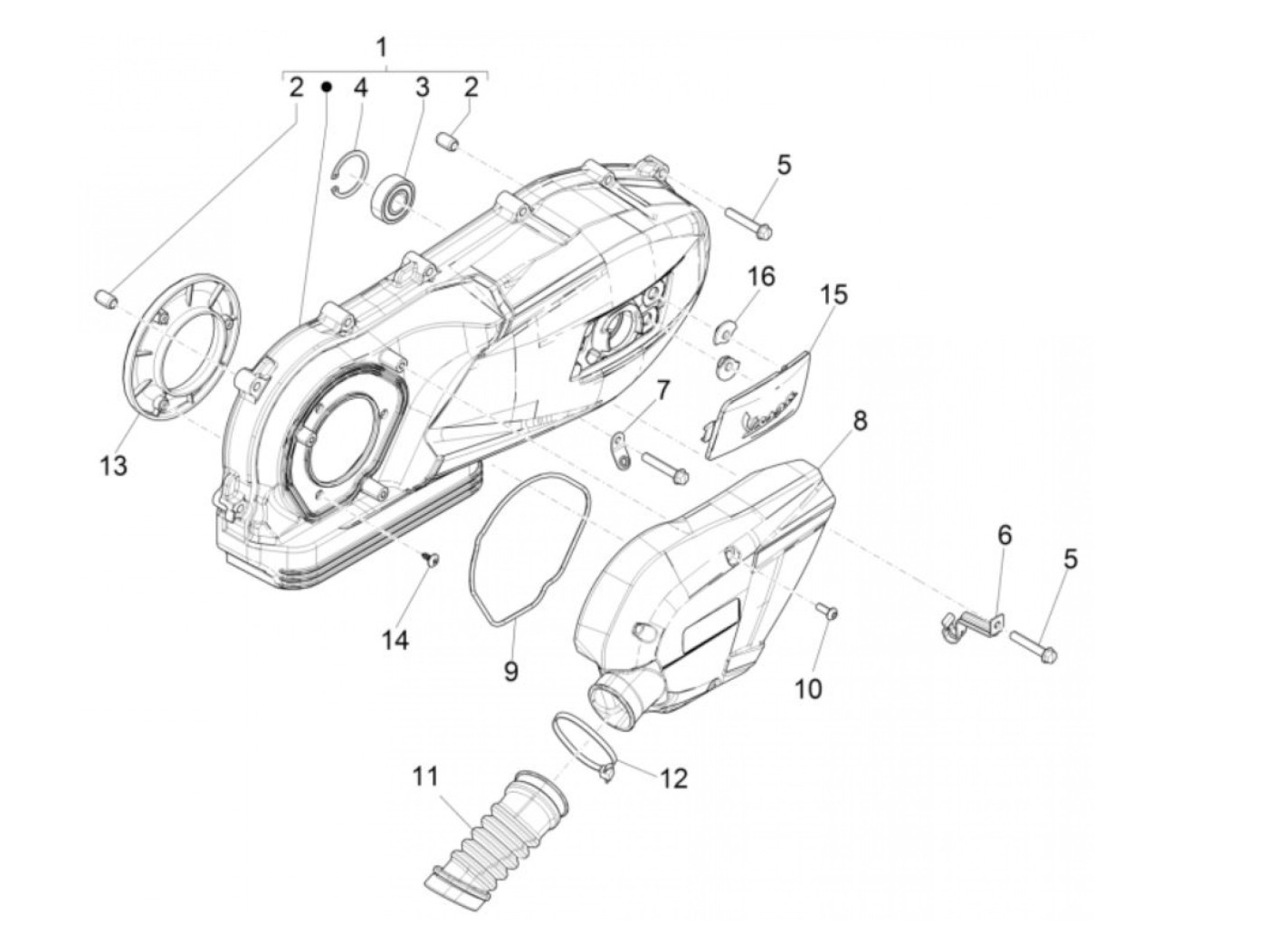 1
2 • 4 3 2
5
16
15
7
8
13
6
5
14
9
10
11
12
Vespa