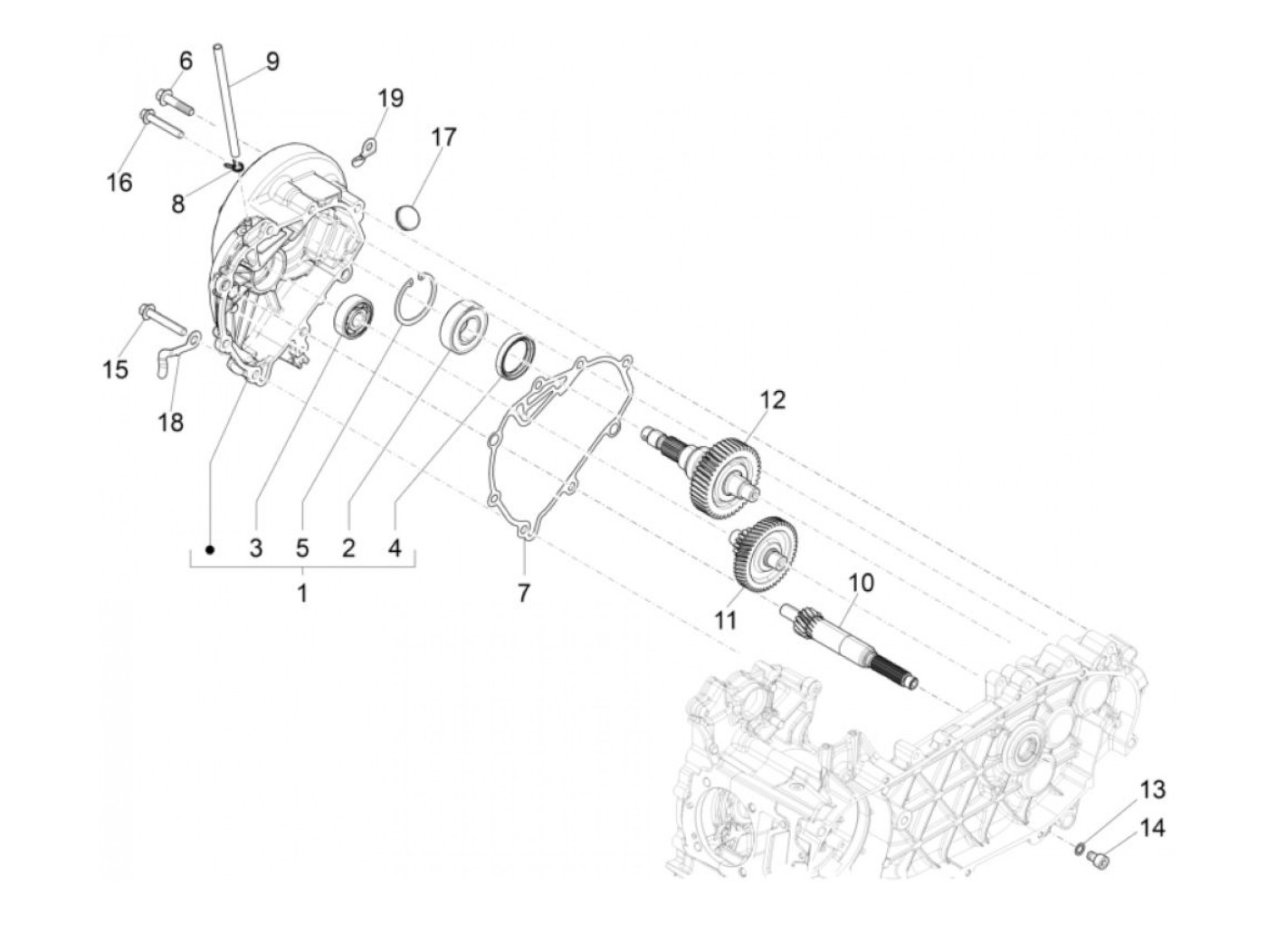 6
9
19
17
16
8
15
18
12
3
5
2
4
1
7
11
10
13
14