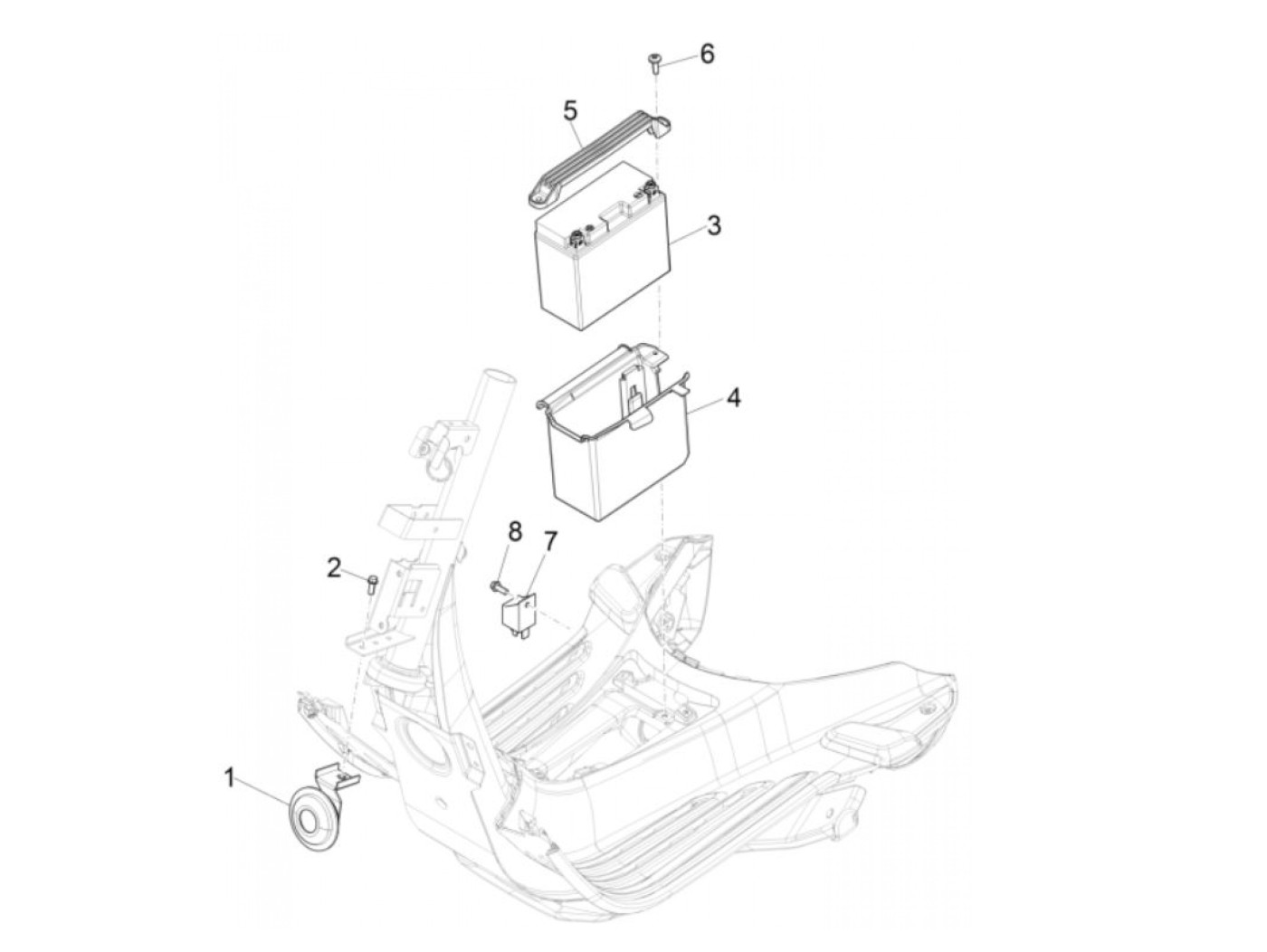 6
5
3
4
8
7
2
1