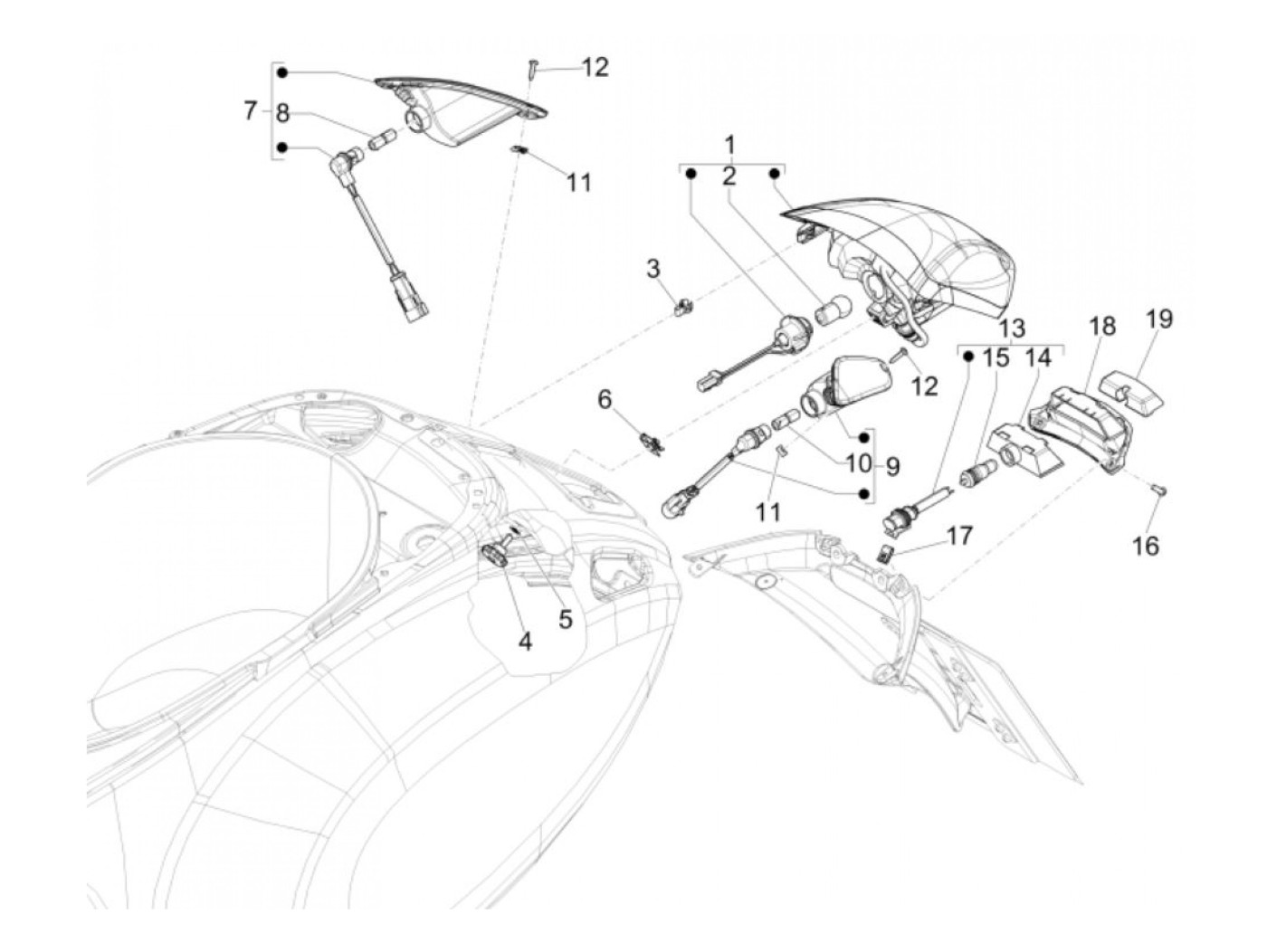 12
7
8
11
1
2
3
13
18
19
15
14
12
6
10
9
11
17
16
5
4