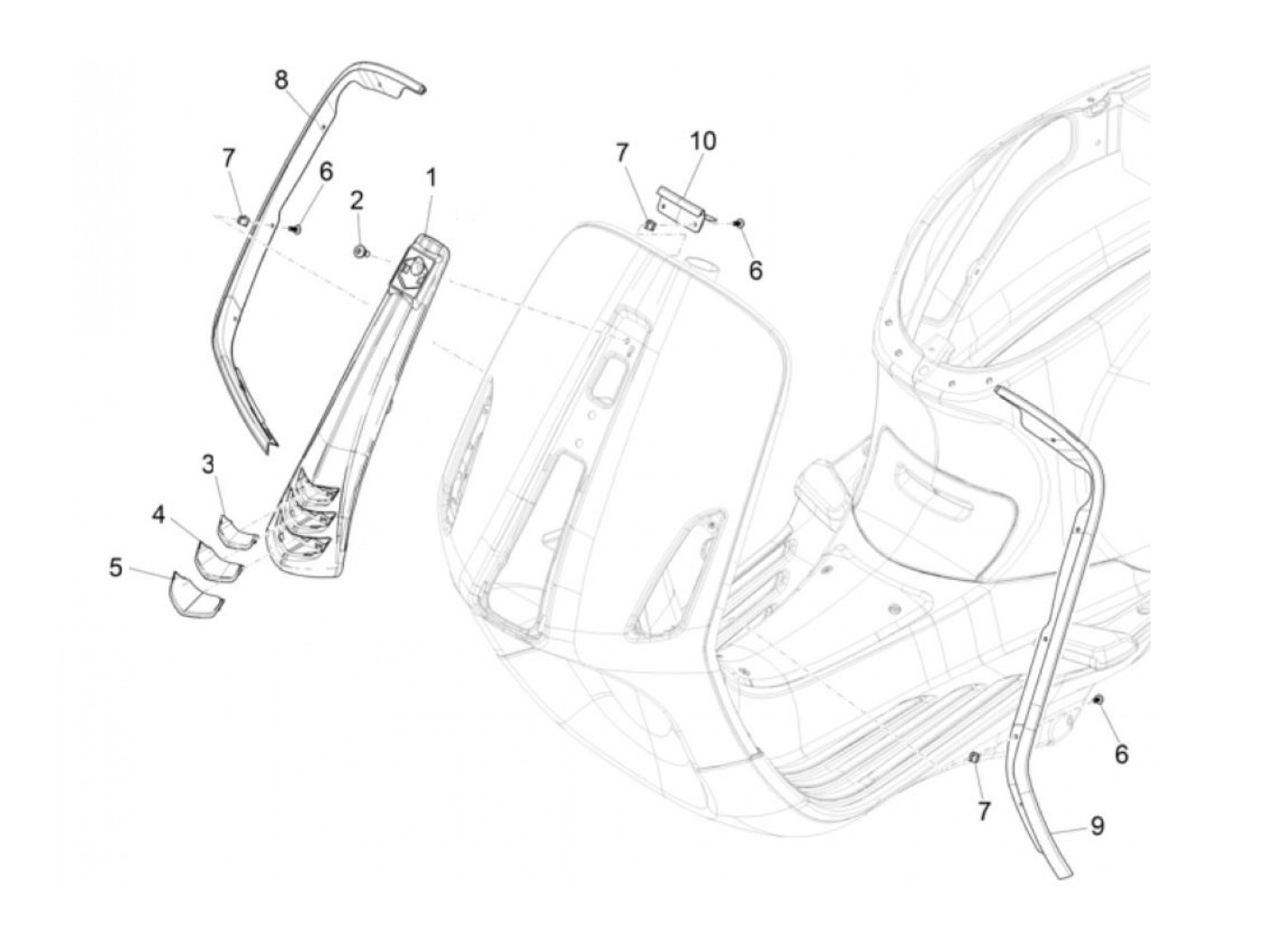 8
7
6
2
1
7
10
6
3
4
5
6
7
9