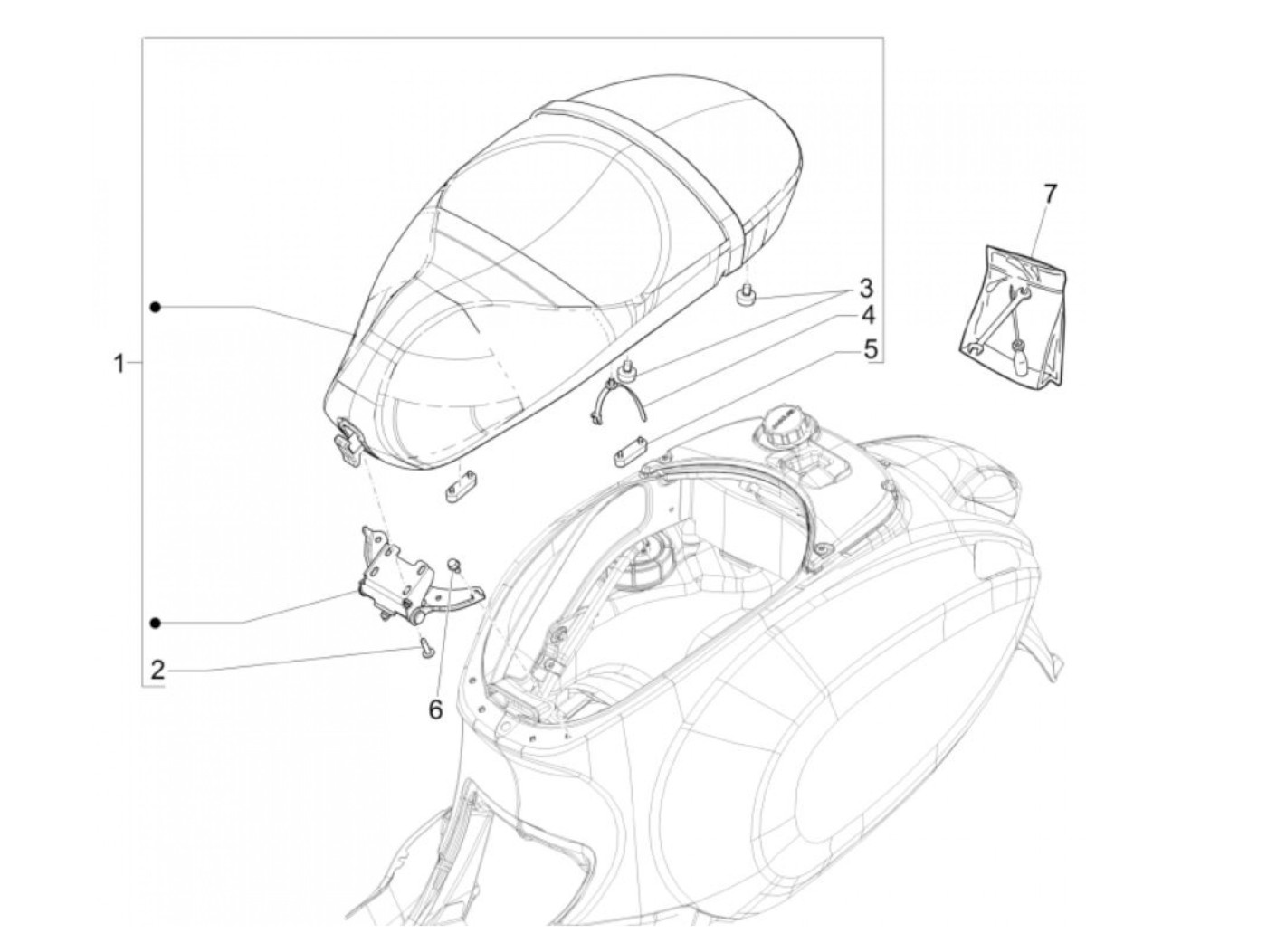 7
3
4
5
1
2
6