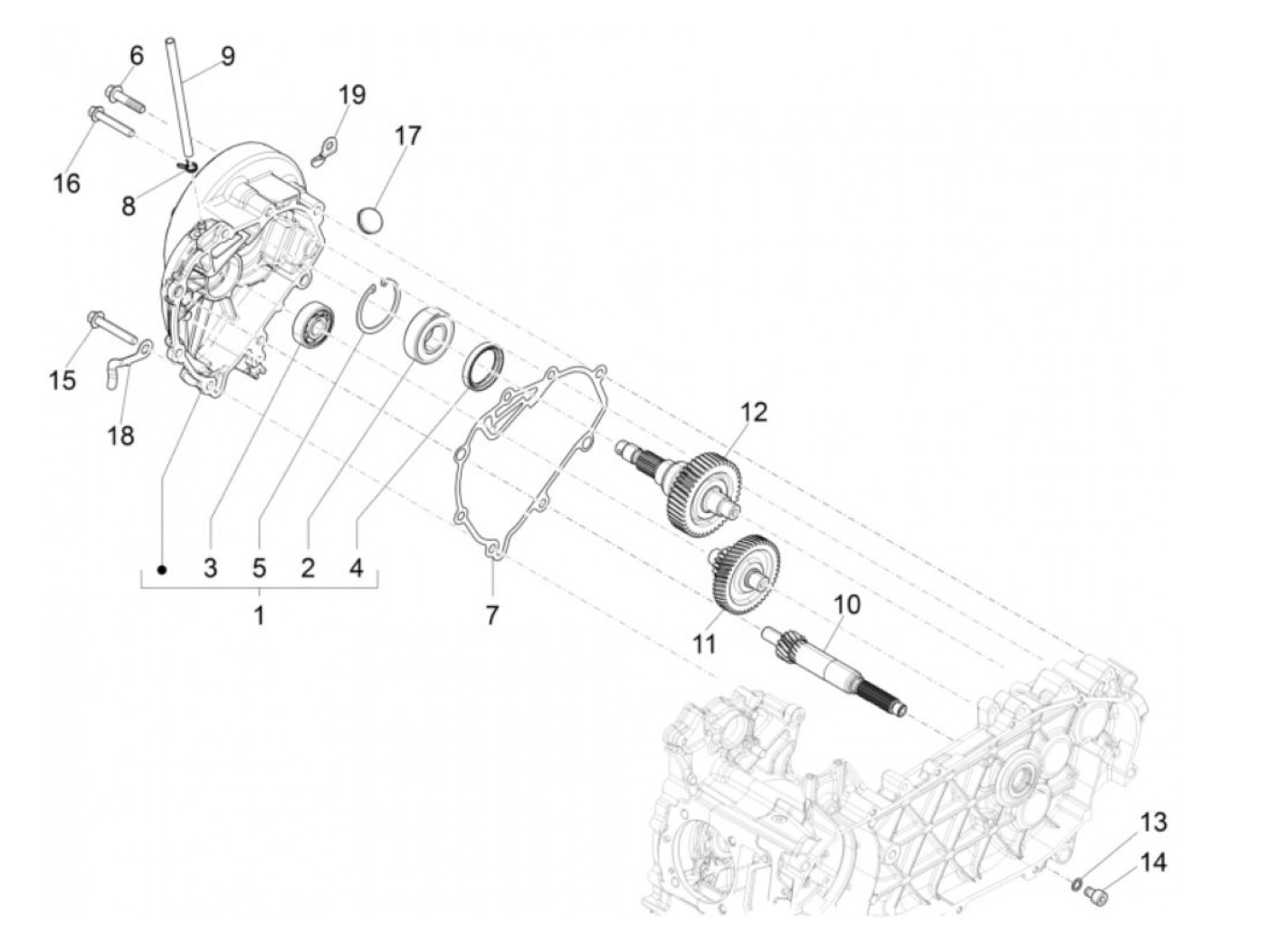 6
9
19
17
16
8
15
18
12
3
5
2
4
1
7
11
10
13
14