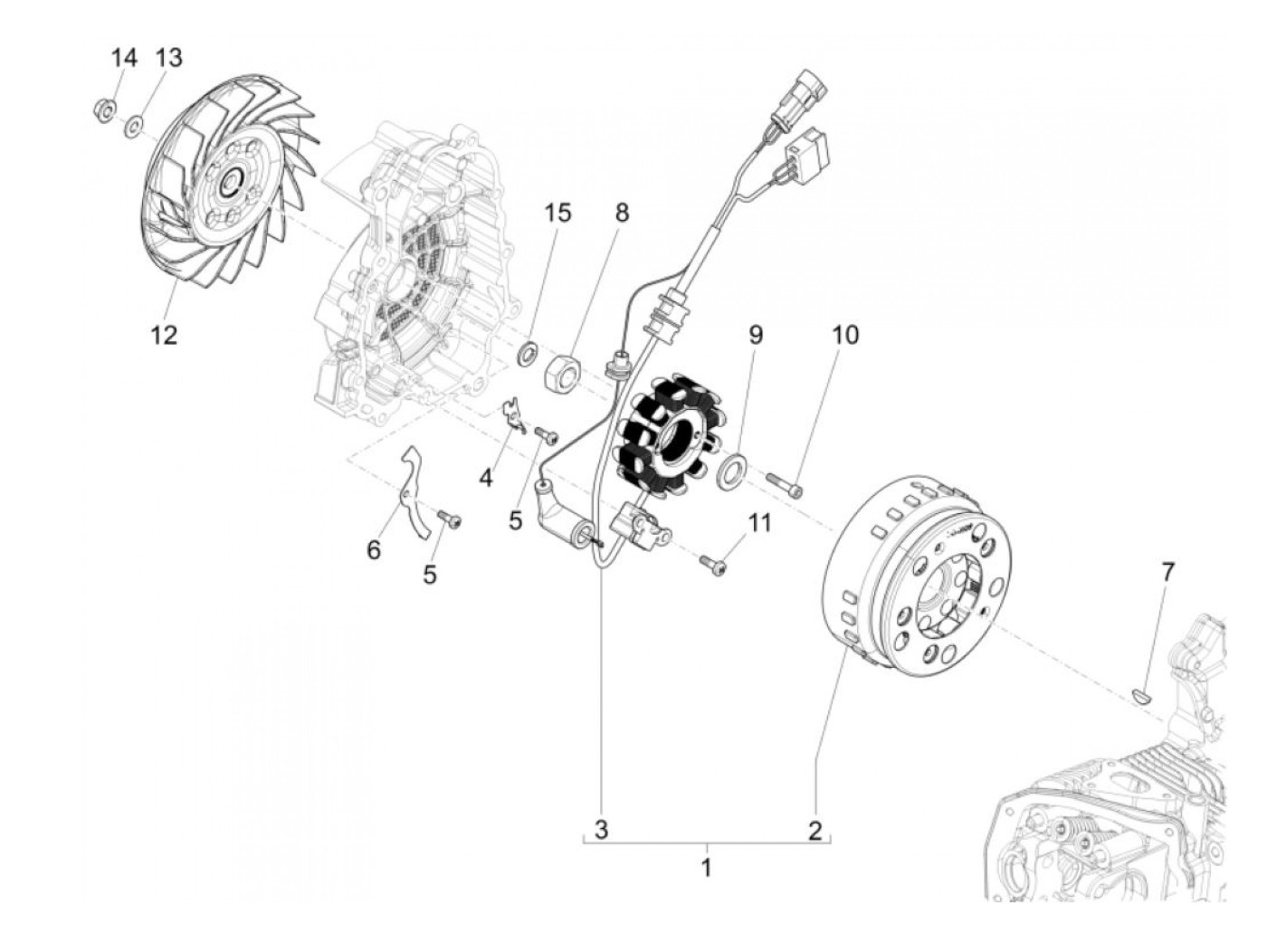 14 13
15 8
12
9 10
4
5
6 5
11
7
3 2
1